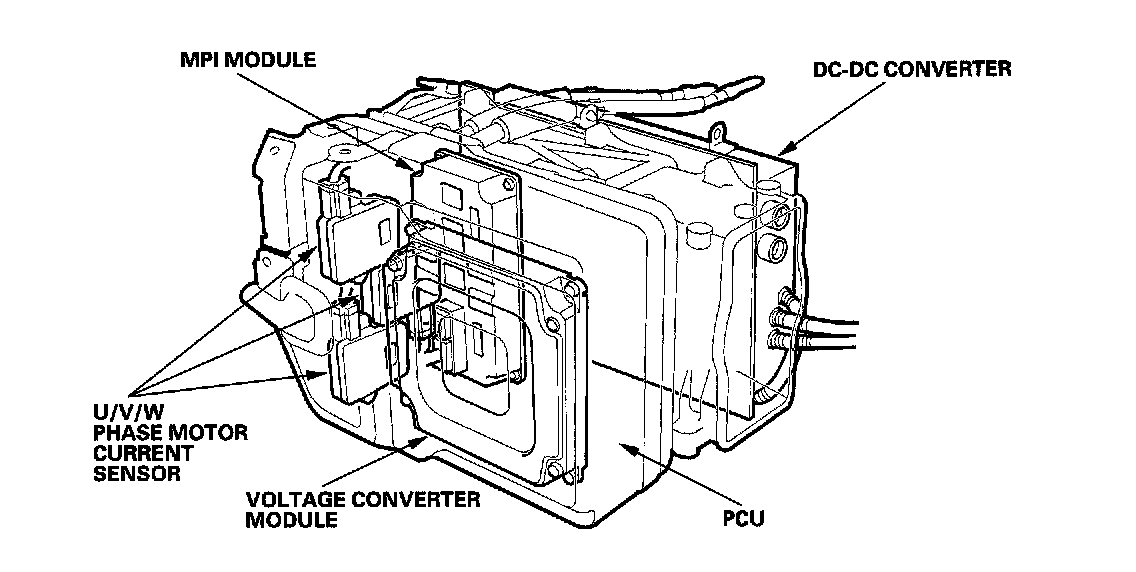 MPI MODULE

DC-DC CONVERTER

U/V/W
PHASE MOTOR
CURRENT
SENSOR

VOLTAGE CONVERTER
MODULE

PCU