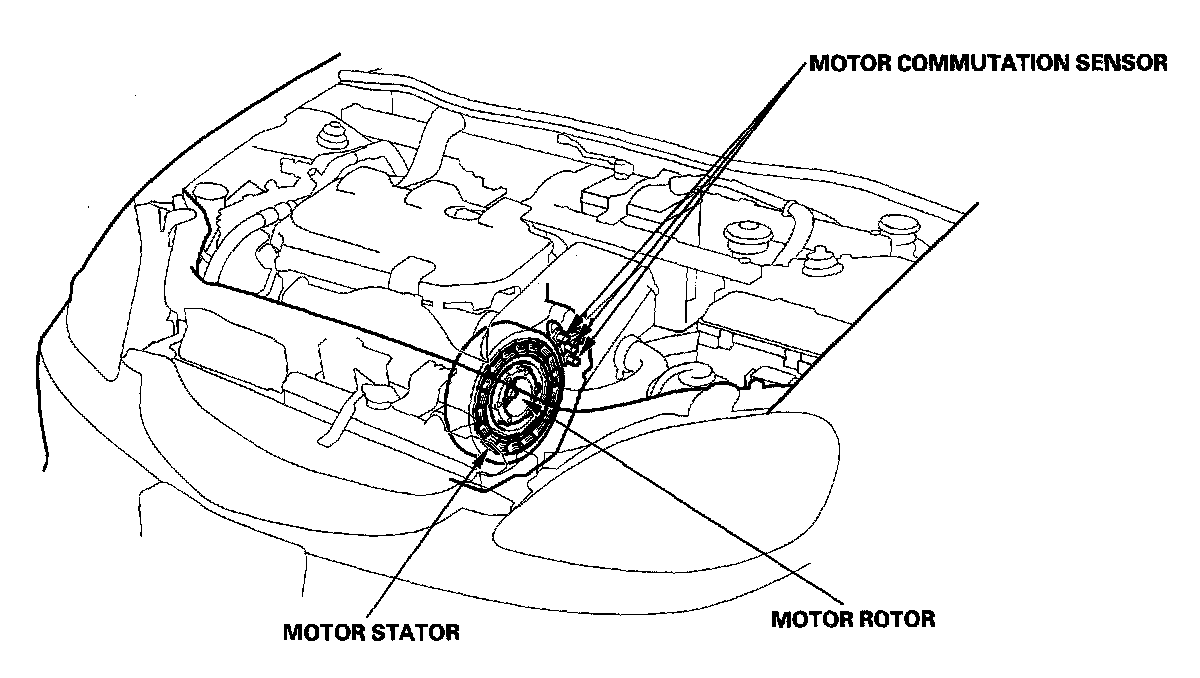 MOTOR COMMUTATION SENSOR

MOTOR STATOR

MOTOR ROTOR