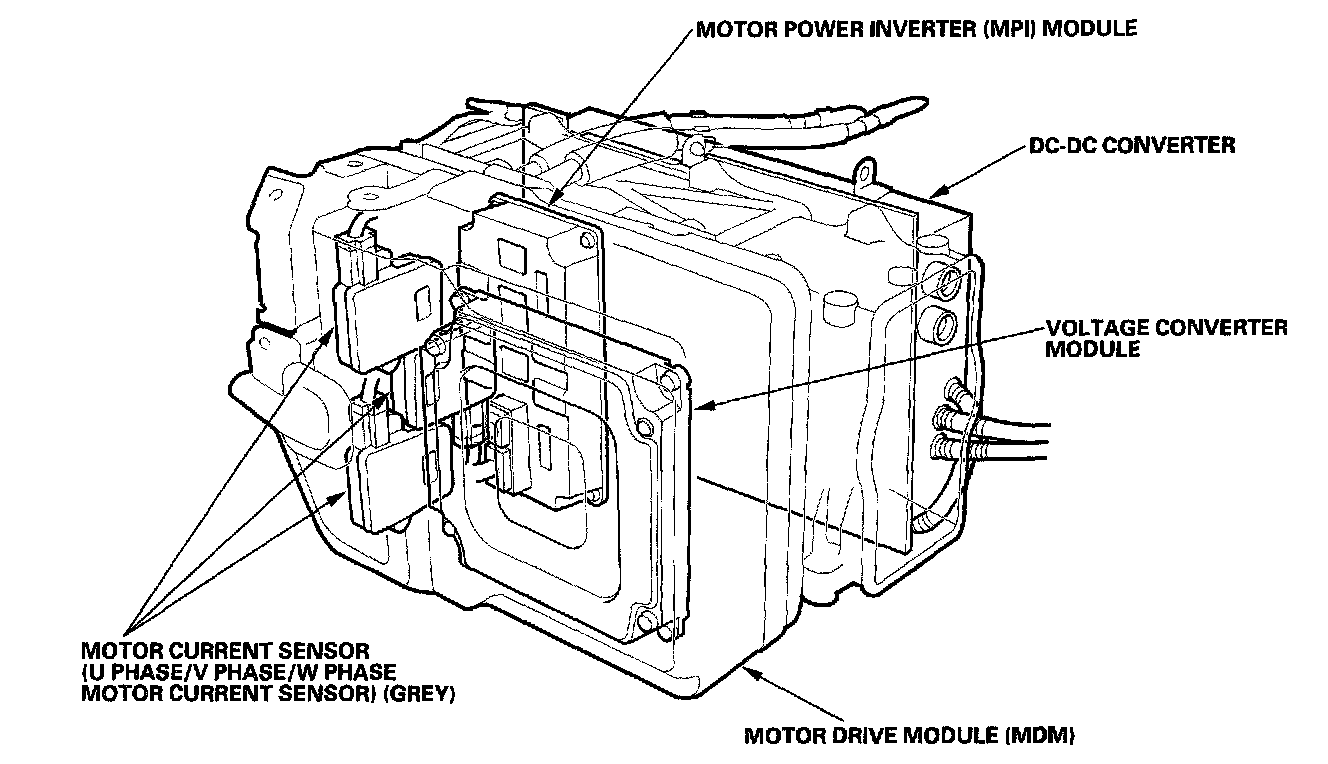 MOTOR POWER INVERTER (MPI) MODULE

DC-DC CONVERTER

VOLTAGE CONVERTER MODULE

MOTOR CURRENT SENSOR (U PHASE/V PHASE/W PHASE MOTOR CURRENT SENSOR) (GREY)

MOTOR DRIVE MODULE (MDM)