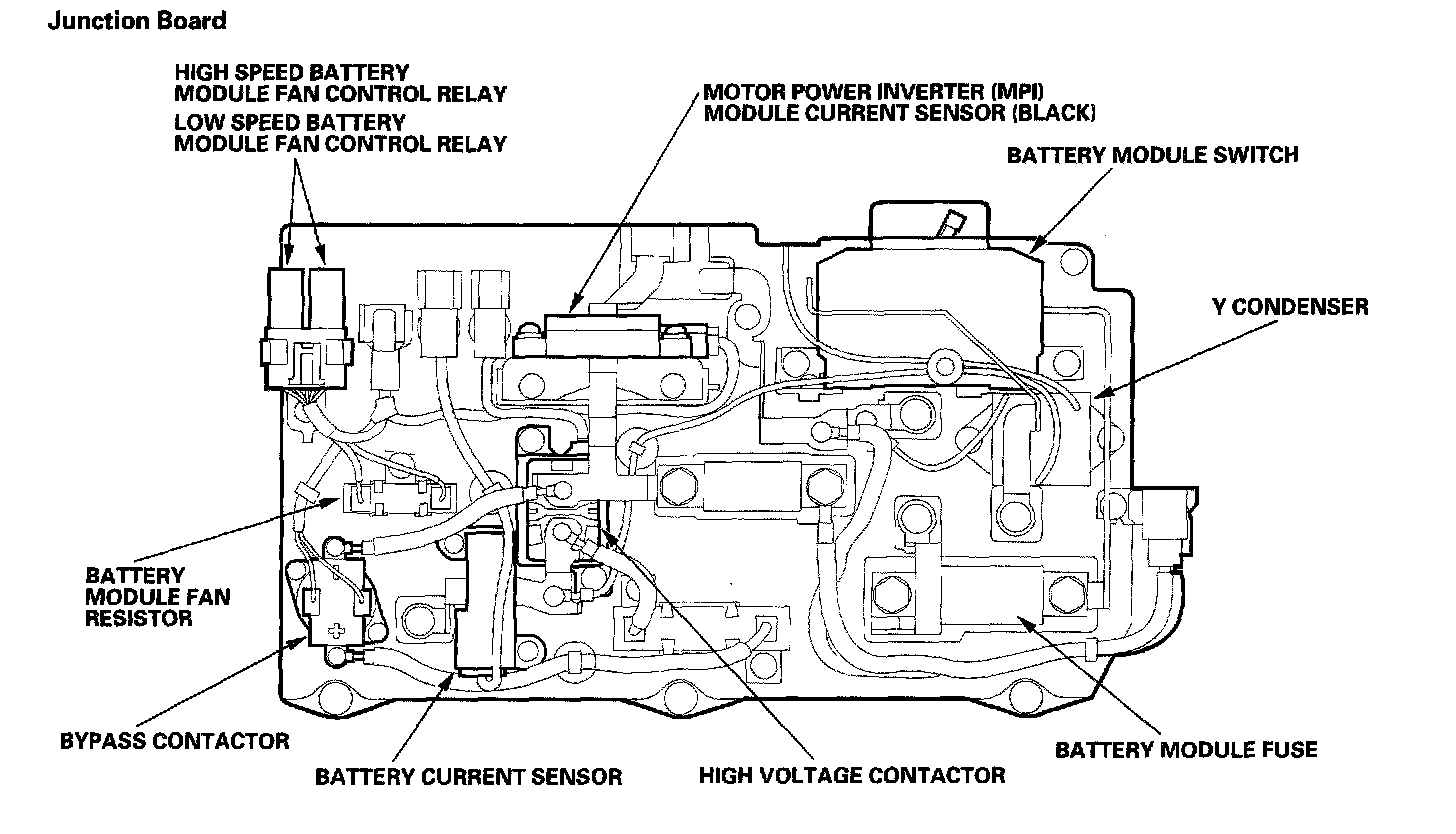 Junction Board

HIGH SPEED BATTERY MODULE FAN CONTROL RELAY

LOW SPEED BATTERY MODULE FAN CONTROL RELAY

MOTOR POWER INVERTER (MPI) MODULE CURRENT SENSOR (BLACK)

BATTERY MODULE SWITCH

Y CONDENSER

BATTERY MODULE FAN RESISTOR

BYPASS CONTACTOR

BATTERY CURRENT SENSOR

HIGH VOLTAGE CONTACTOR

BATTERY MODULE FUSE