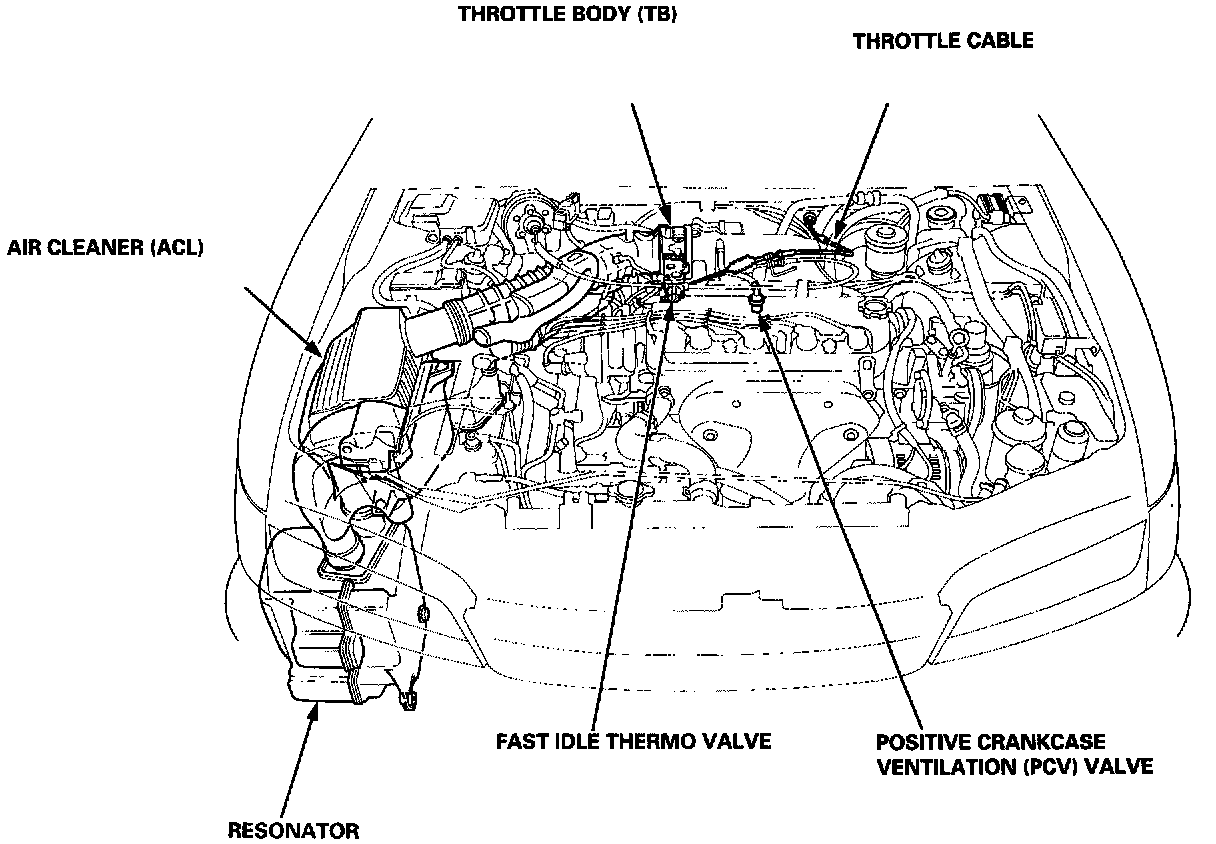 THROTTLE BODY (TB)

THROTTLE CABLE

AIR CLEANER (ACL)

FAST IDLE THERMO VALVE

POSITIVE CRANKCASE VENTILATION (PCV) VALVE

RESONATOR