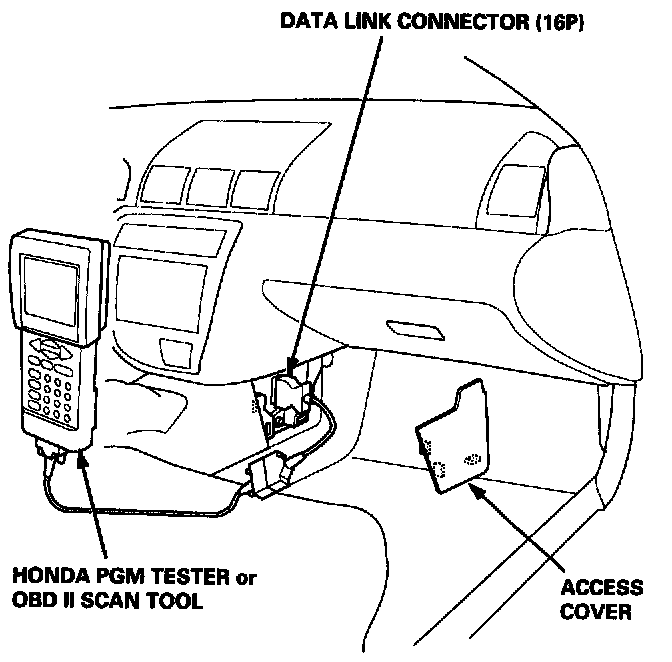 DATA LINK CONNECTOR (16P)

HONDA PGM TESTER or OBD II SCAN TOOL

ACCESS COVER