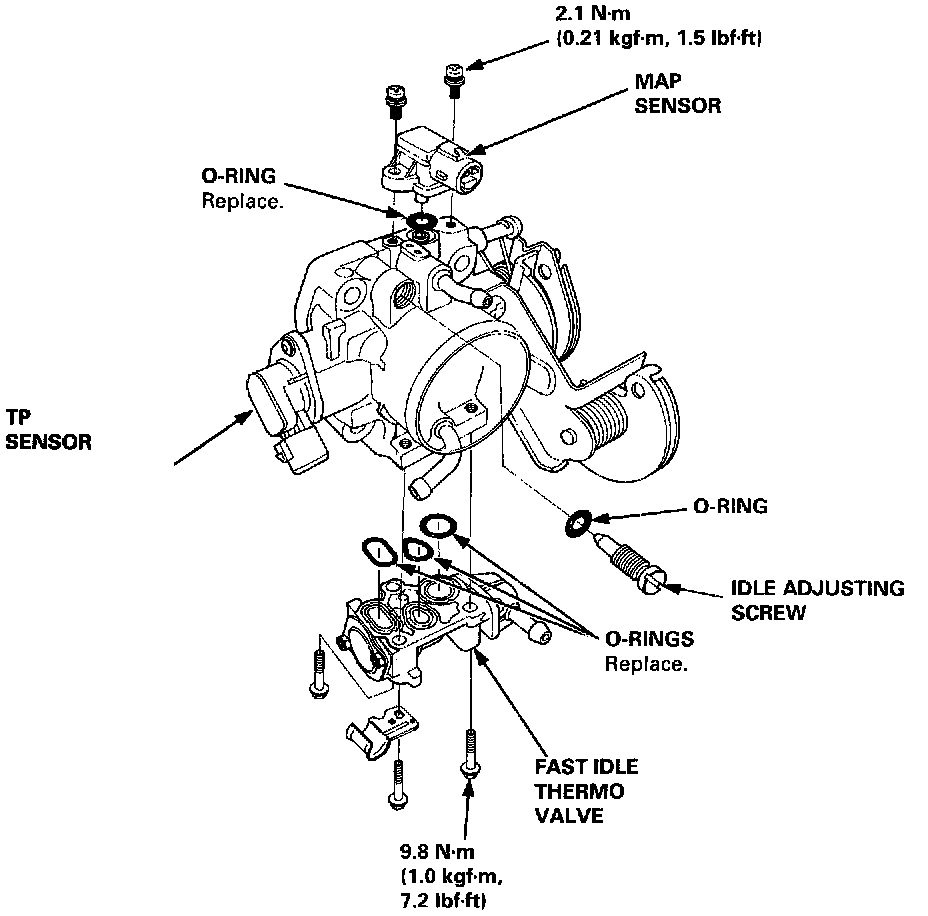 2.1 N·m
(0.21 kgf·m, 1.5 lbf·ft)

MAP
SENSOR

O-RING
Replace.

TP
SENSOR

O-RING

IDLE ADJUSTING
SCREW

O-RINGS
Replace.

FAST IDLE
THERMO
VALVE

9.8 N·m
(1.0 kgf·m,
7.2 lbf·ft)