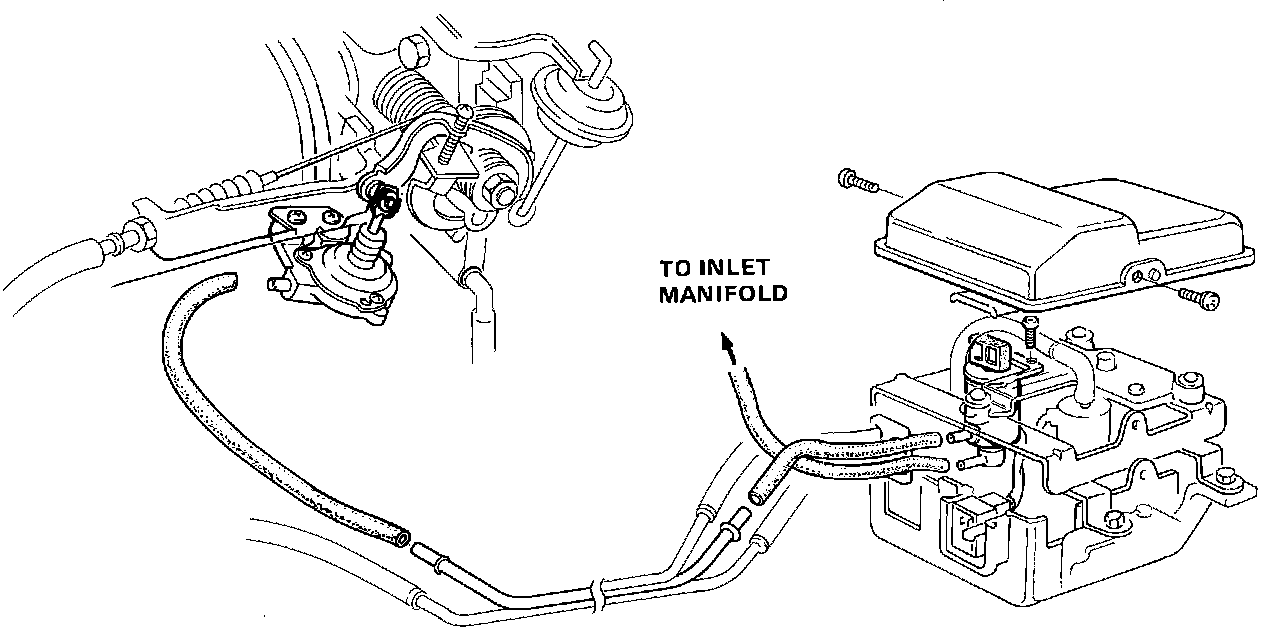 TO INLET MANIFOLD