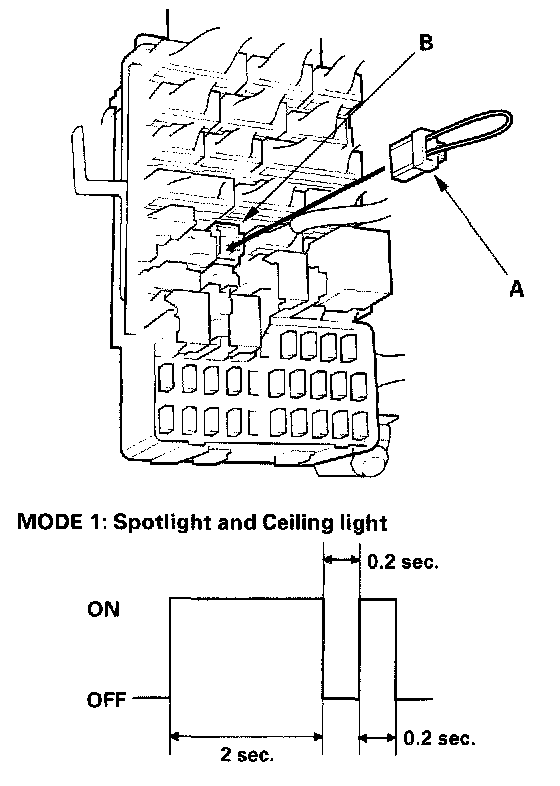 B

A

MODE 1: Spotlight and Ceiling light

0.2 sec.

ON

OFF

2 sec.

0.2 sec.