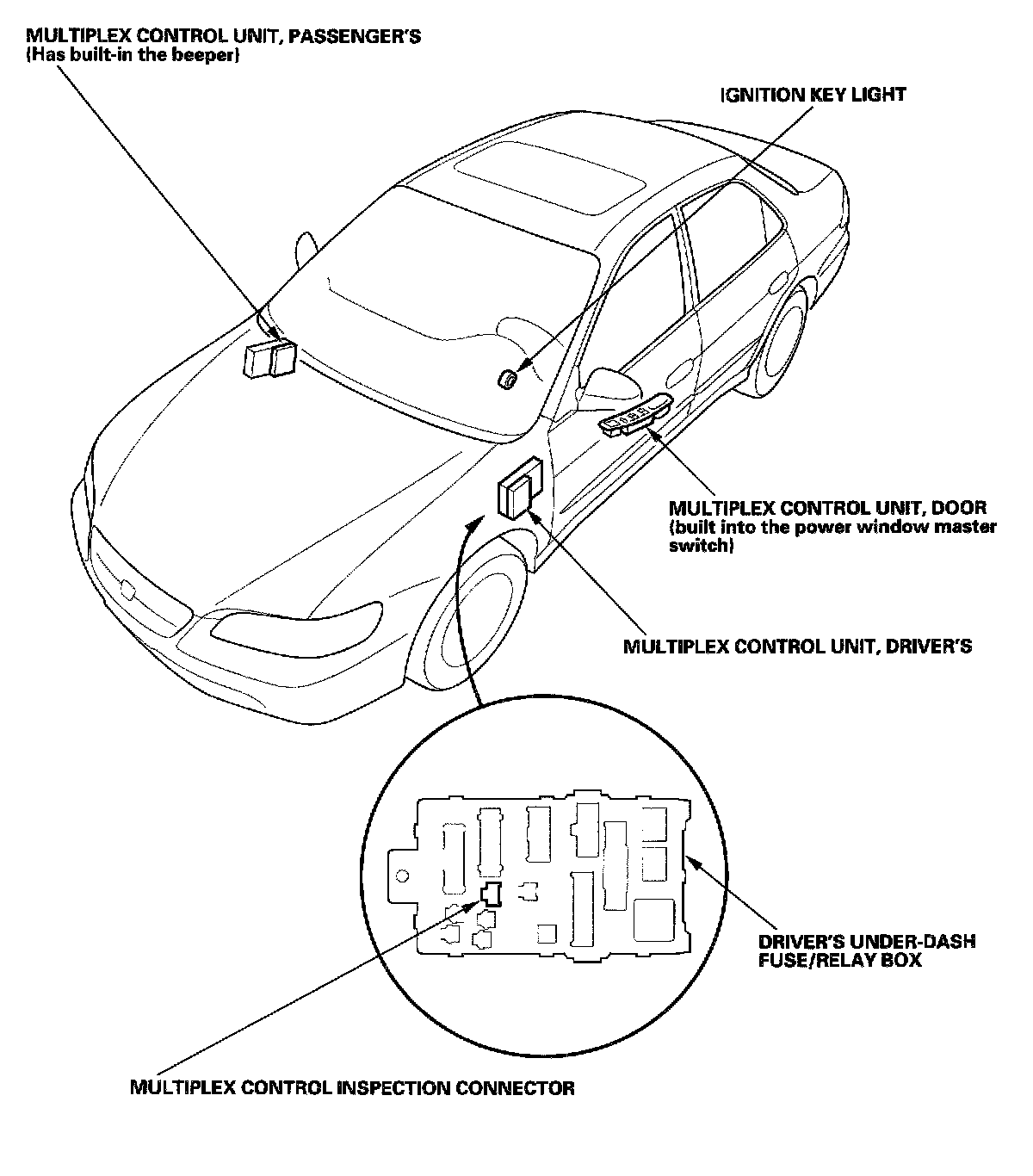 MULTIPLEX CONTROL UNIT, PASSENGER'S
(Has built-in the beeper)

IGNITION KEY LIGHT

MULTIPLEX CONTROL UNIT, DOOR
(built into the power window master switch)

MULTIPLEX CONTROL UNIT, DRIVER'S

DRIVER'S UNDER-DASH
FUSE/RELAY BOX

MULTIPLEX CONTROL INSPECTION CONNECTOR