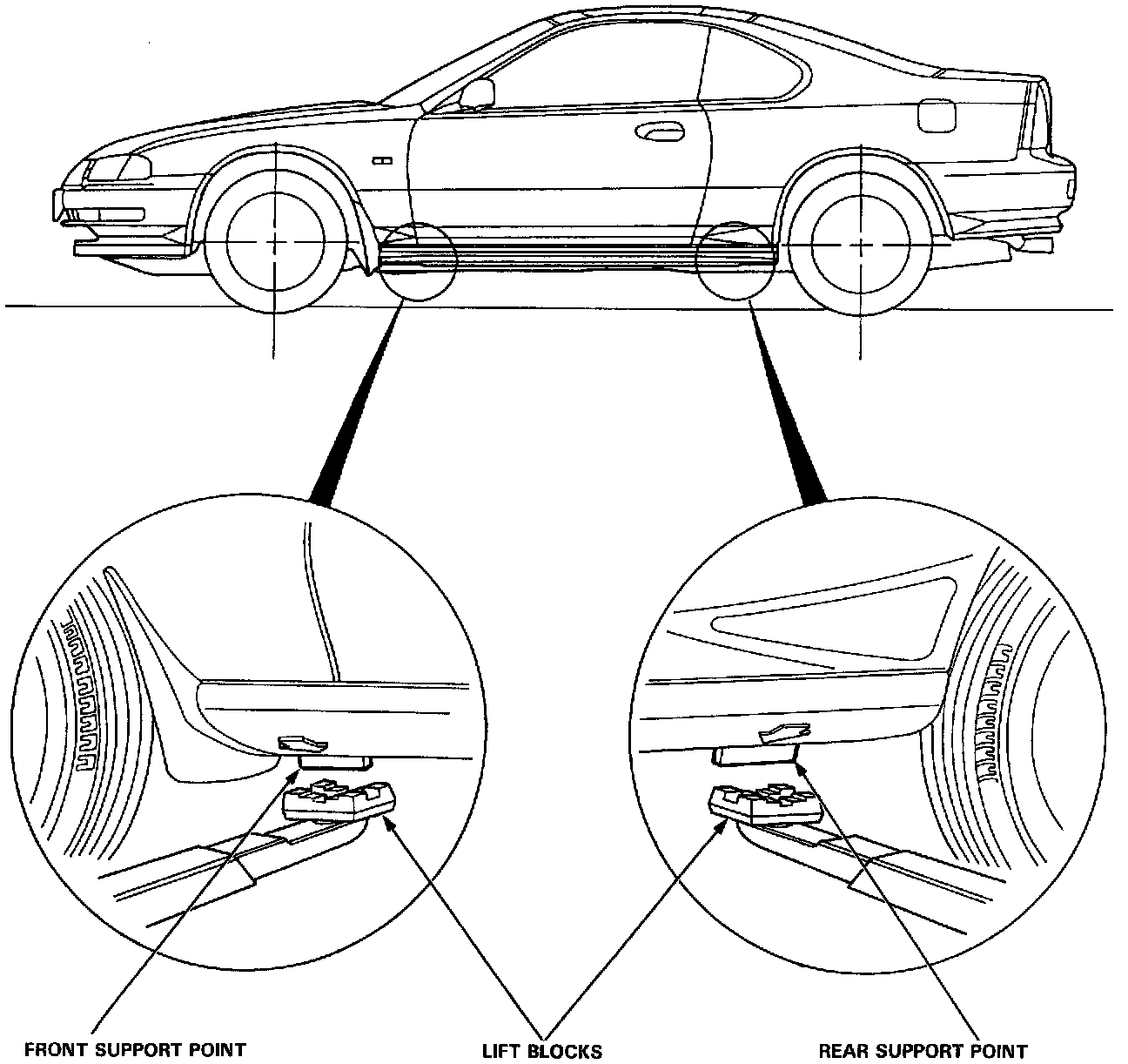 FRONT SUPPORT POINT
LIFT BLOCKS
REAR SUPPORT POINT