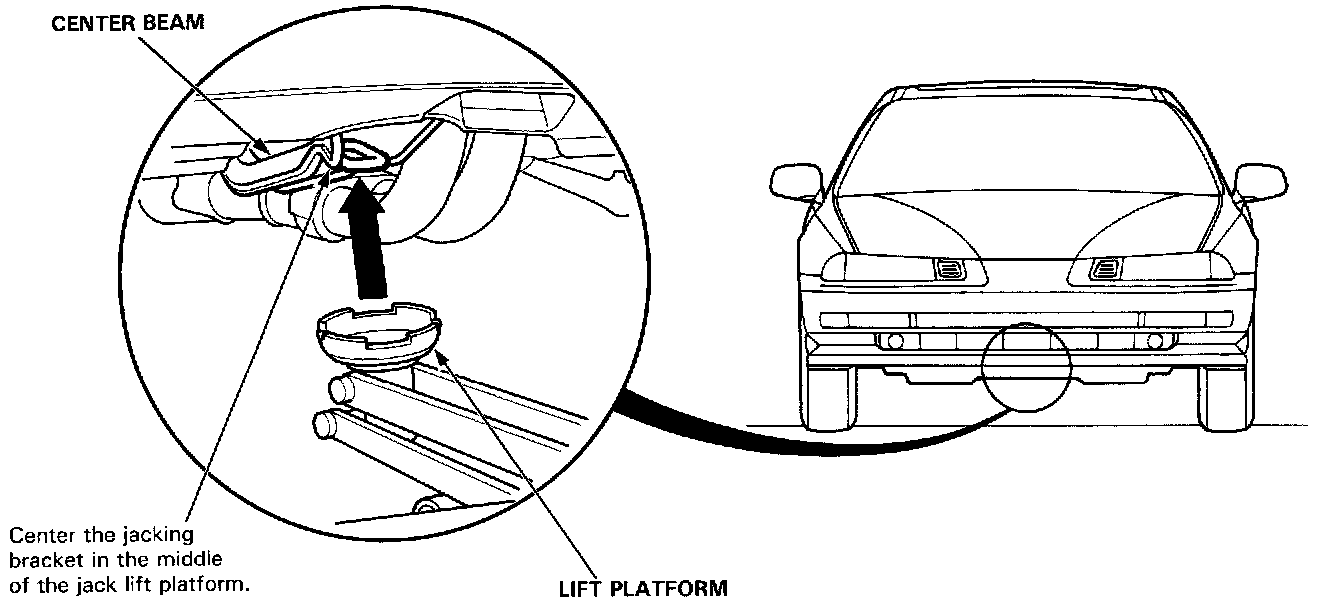 CENTER BEAM

Center the jacking bracket in the middle of the jack lift platform.

LIFT PLATFORM