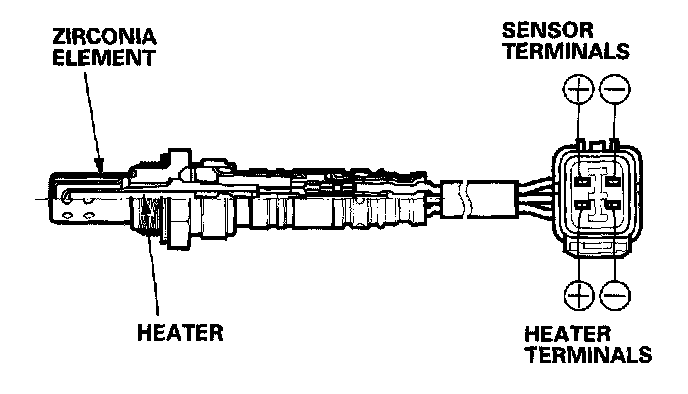 ZIRCONIA ELEMENT

SENSOR TERMINALS

+ −

HEATER

+ −

HEATER TERMINALS