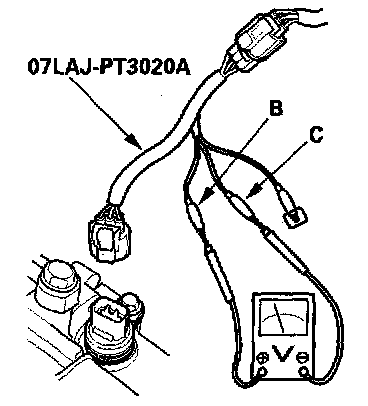 07LAJ-PT3020A

B

C

V