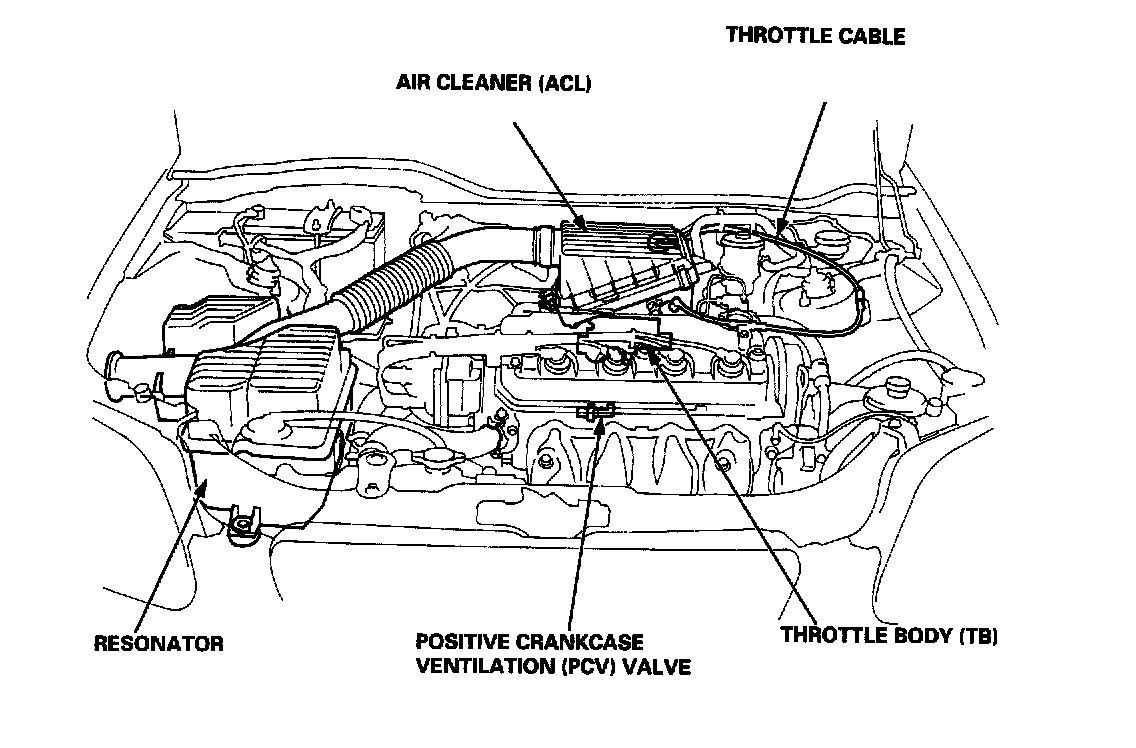 THROTTLE CABLE

AIR CLEANER (ACL)

RESONATOR

POSITIVE CRANKCASE VENTILATION (PCV) VALVE

THROTTLE BODY (TB)