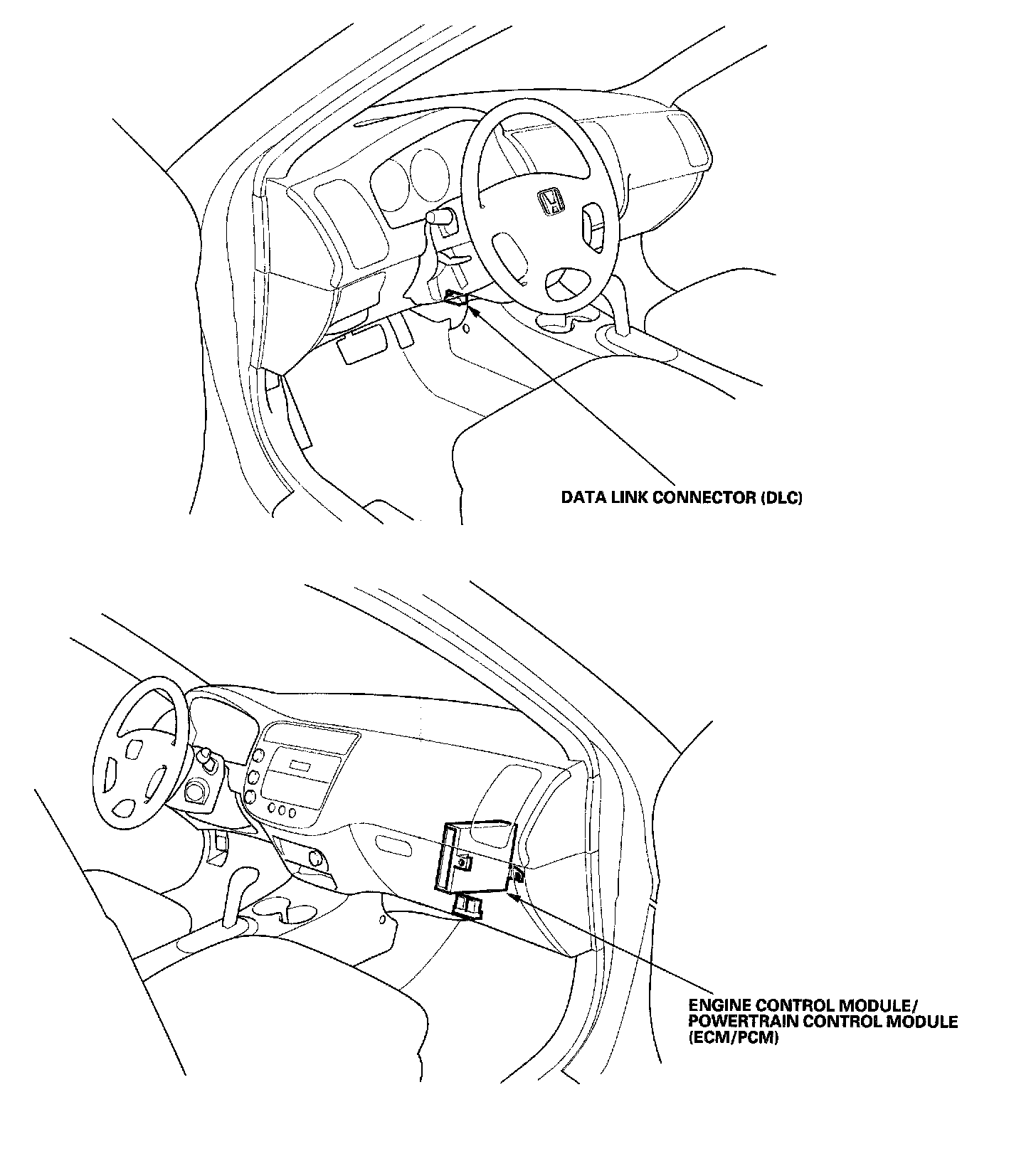 DATA LINK CONNECTOR (DLC)

ENGINE CONTROL MODULE/
POWERTRAIN CONTROL MODULE
(ECM/PCM)