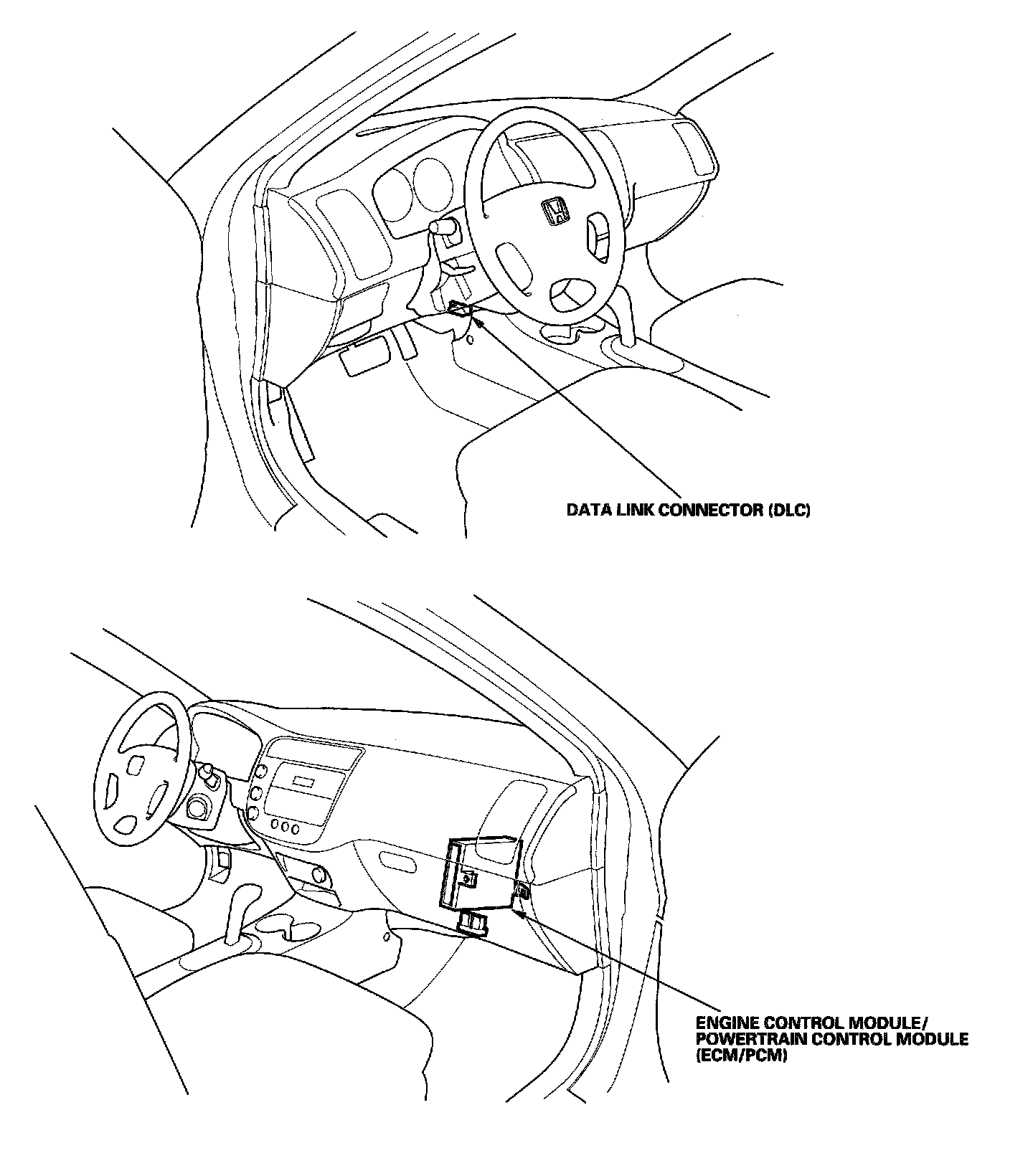 DATA LINK CONNECTOR (DLC)

ENGINE CONTROL MODULE/
POWERTRAIN CONTROL MODULE
(ECM/PCM)