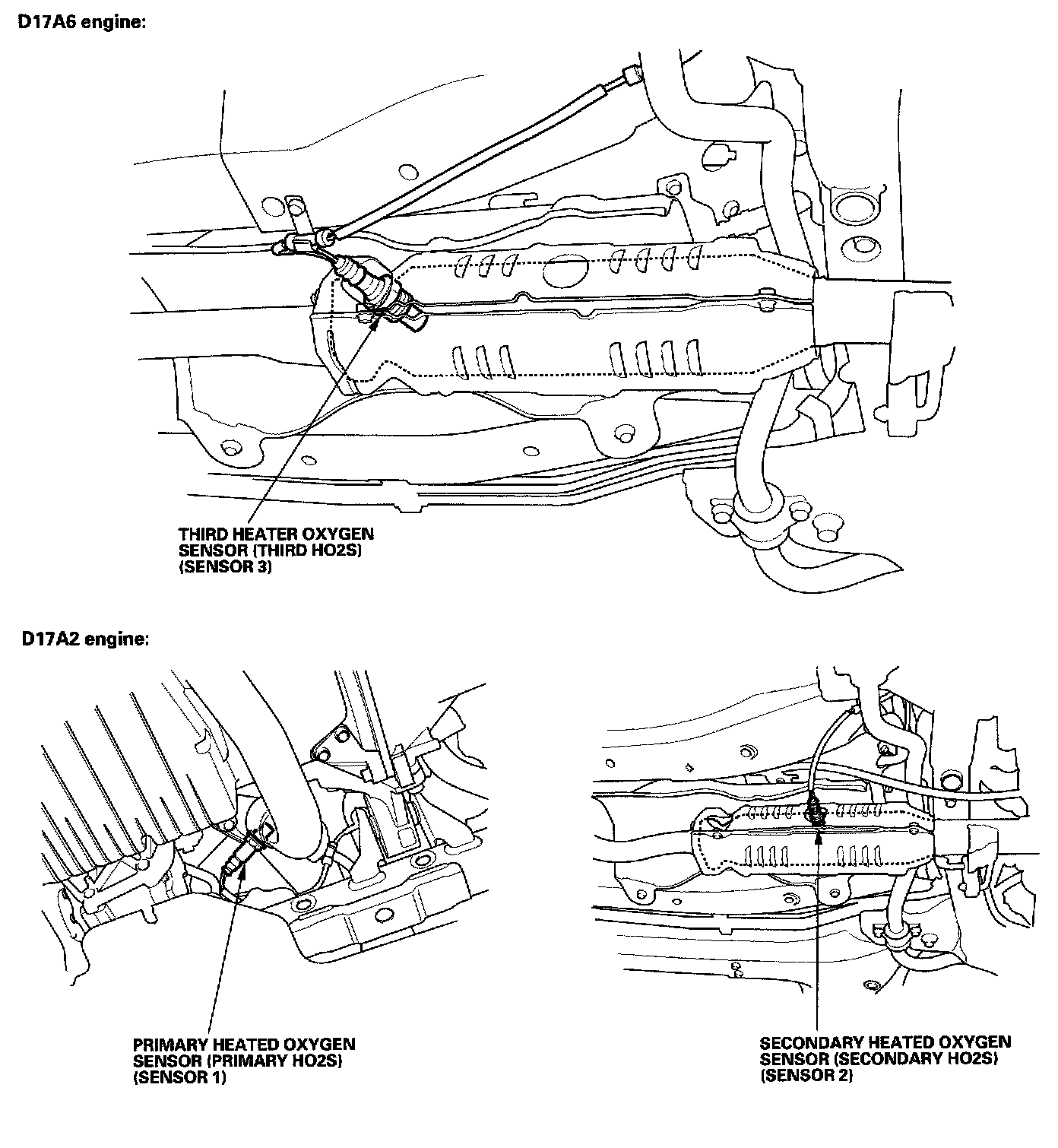 D17A6 engine:

THIRD HEATER OXYGEN SENSOR (THIRD HO2S) (SENSOR 3)

D17A2 engine:

PRIMARY HEATED OXYGEN SENSOR (PRIMARY HO2S) (SENSOR 1)

SECONDARY HEATED OXYGEN SENSOR (SECONDARY HO2S) (SENSOR 2)