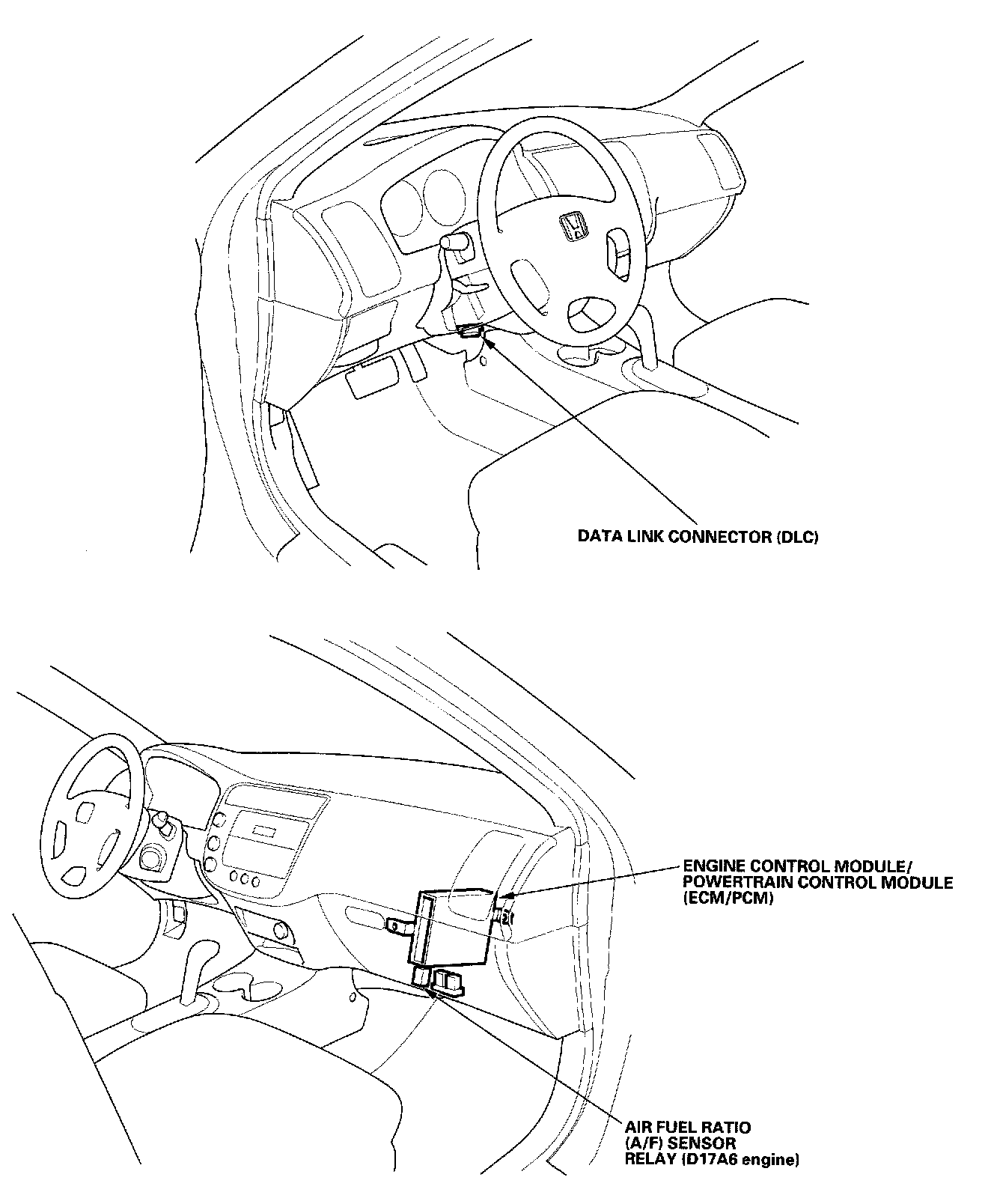 DATA LINK CONNECTOR (DLC)

ENGINE CONTROL MODULE/
POWERTRAIN CONTROL MODULE
(ECM/PCM)

AIR FUEL RATIO
(A/F) SENSOR
RELAY (D17A6 engine)