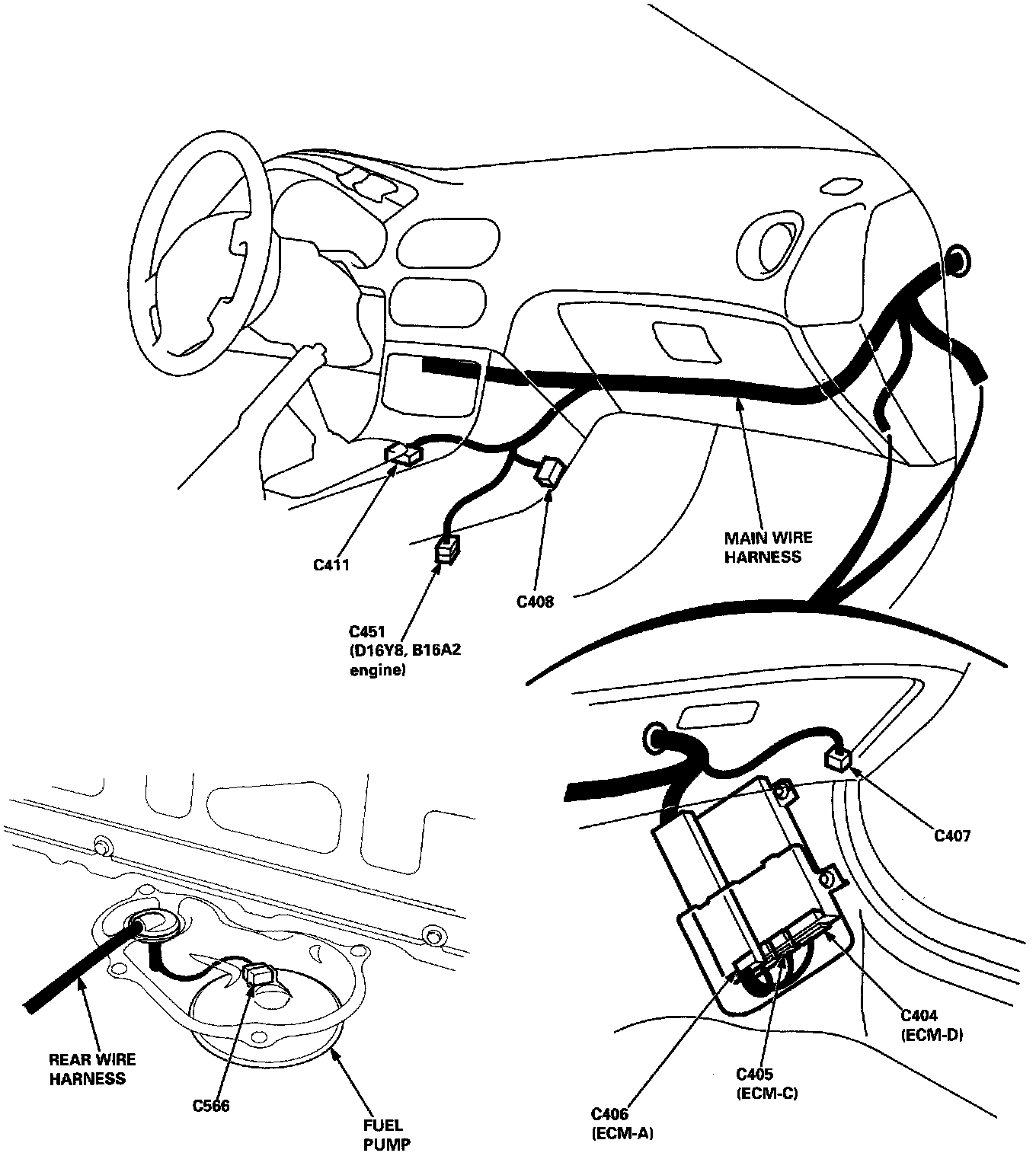 MAIN WIRE HARNESS

C411

C408

C451
(D16Y8, B16A2 engine)

C407

C404
(ECM-D)

C405
(ECM-C)

C406
(ECM-A)

REAR WIRE HARNESS

C566

FUEL PUMP