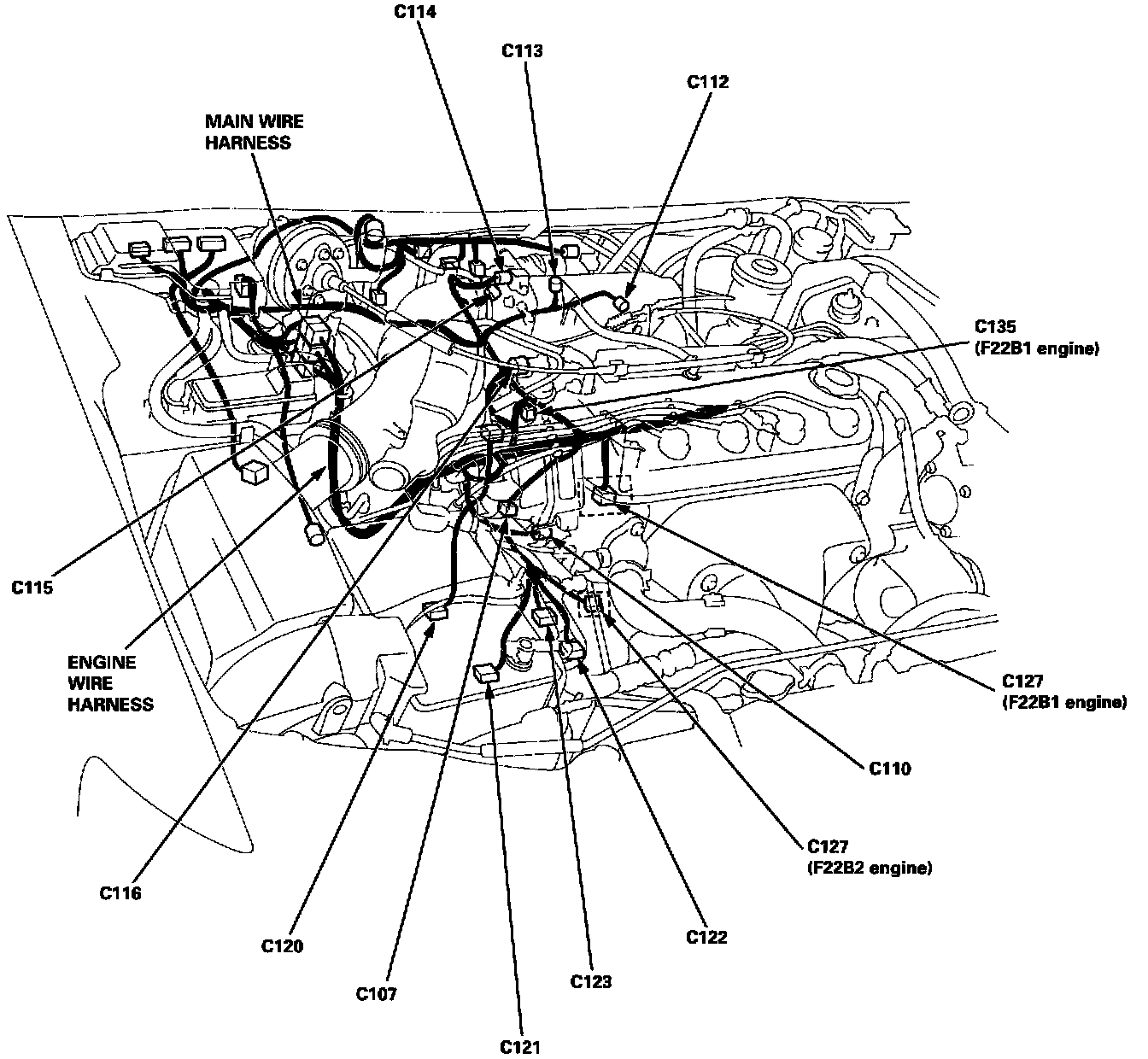 C114

C113

C112

MAIN WIRE HARNESS

C135 (F22B1 engine)

C115

ENGINE WIRE HARNESS

C127 (F22B1 engine)

C110

C127 (F22B2 engine)

C116

C120

C122

C107

C123

C121