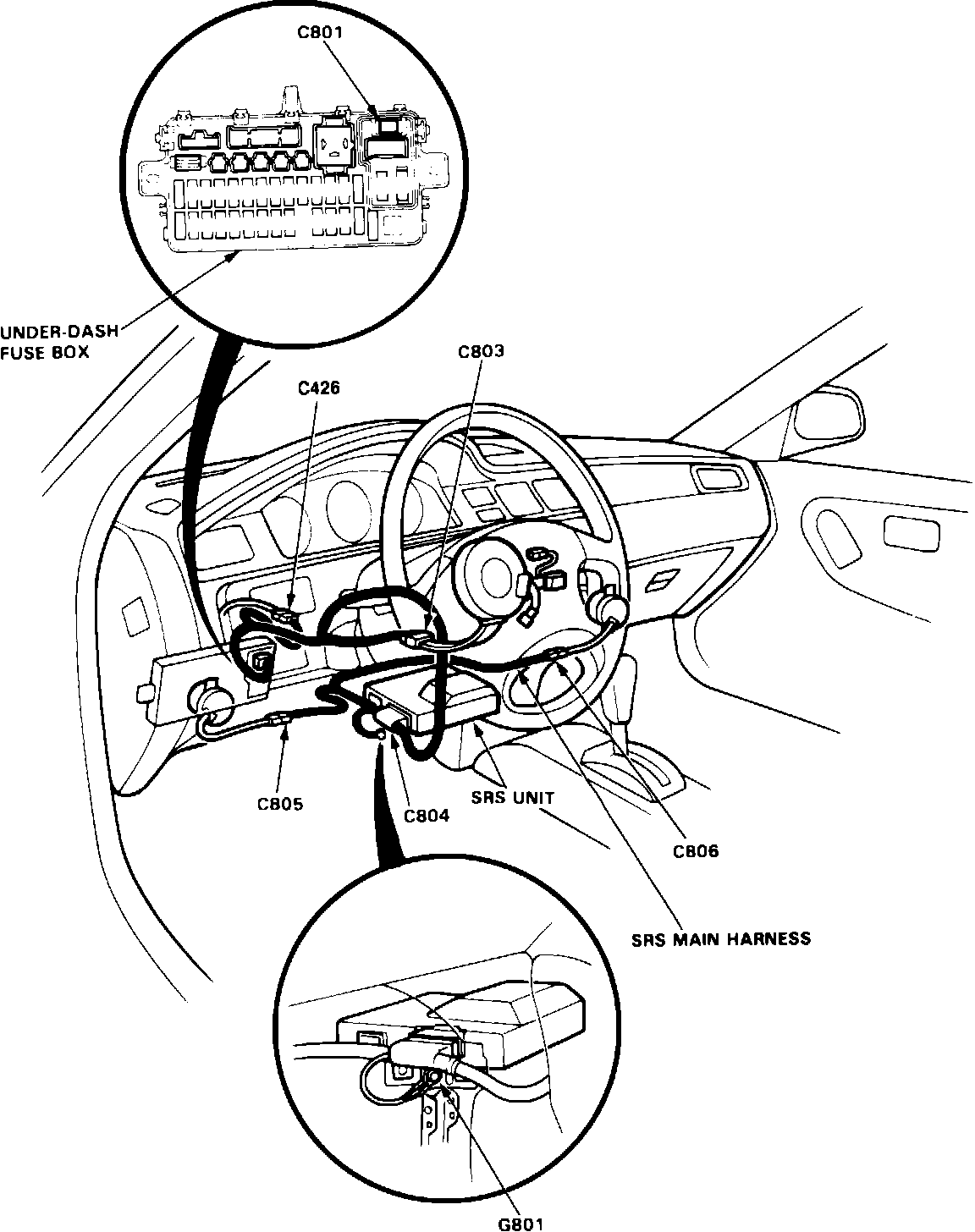 C801

UNDER-DASH FUSE BOX

C803

C426

C805

C804

SRS UNIT

C806

SRS MAIN HARNESS

G801