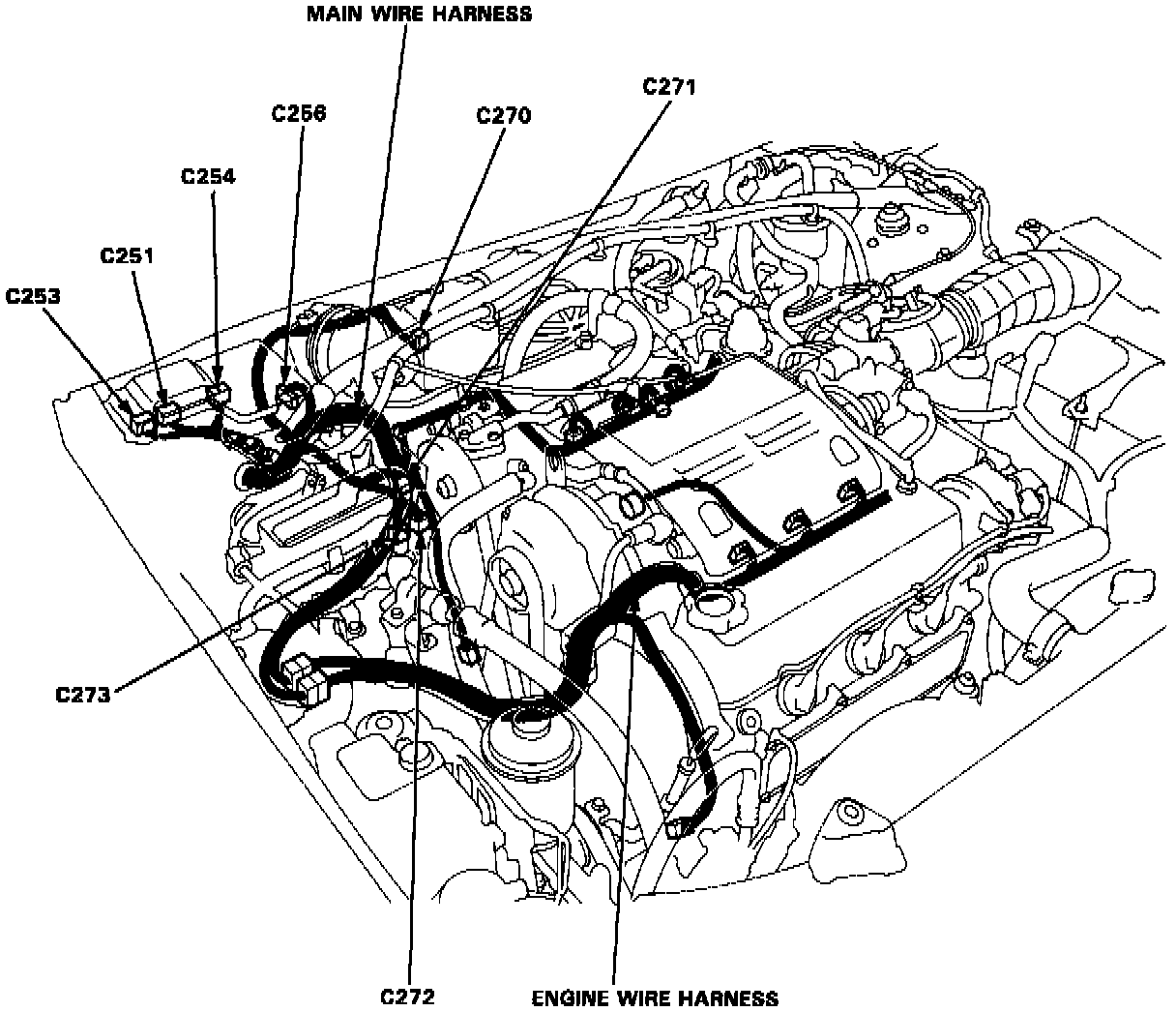 MAIN WIRE HARNESS
C271
C256
C270
C254
C251
C253
C273
C272
ENGINE WIRE HARNESS