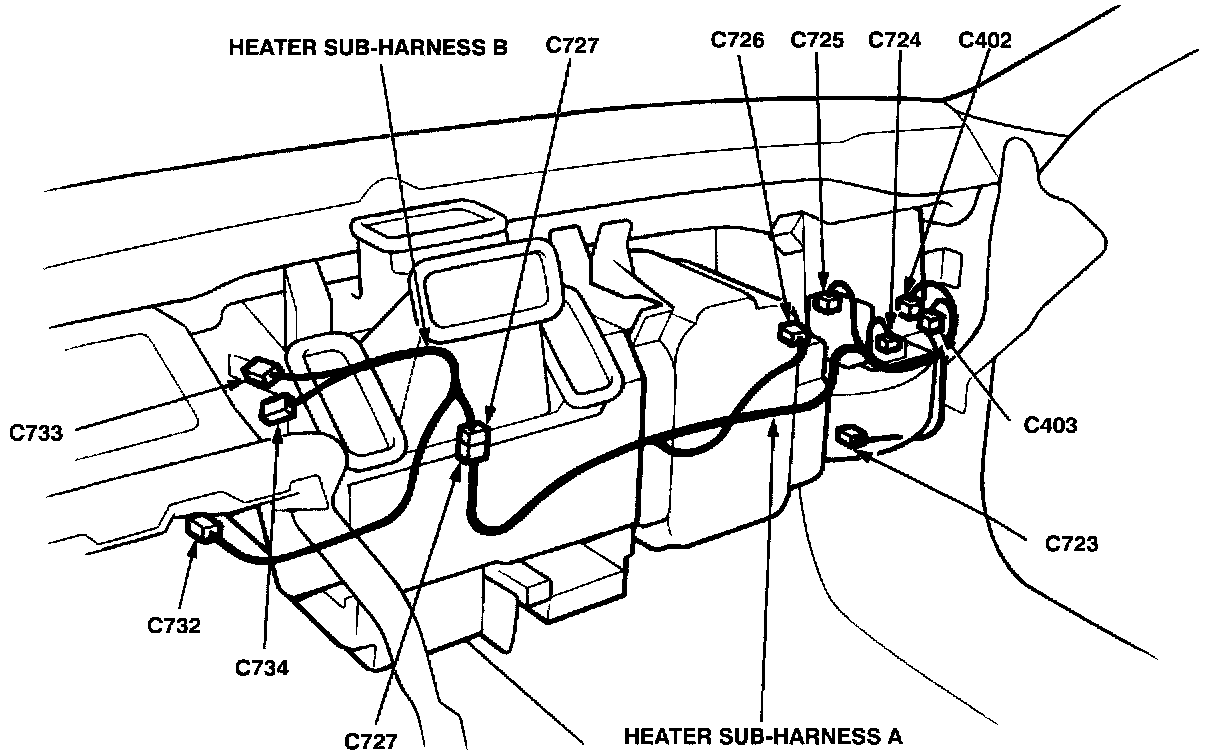 HEATER SUB-HARNESS B
C727
C726
C725
C724
C402
C733
C403
C723
C732
C734
C727
HEATER SUB-HARNESS A