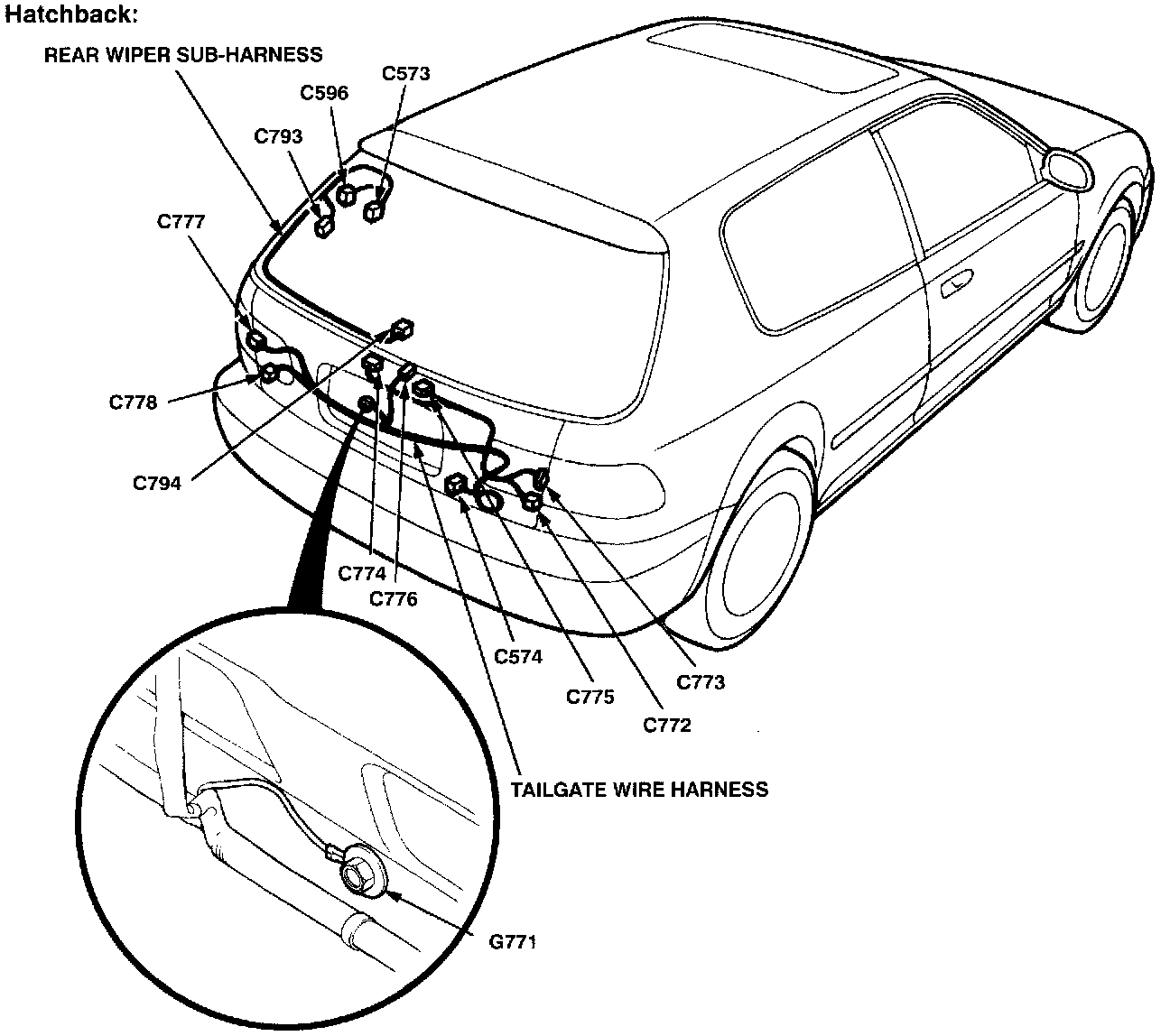 Hatchback:

REAR WIPER SUB-HARNESS

C573

C596

C793

C777

C778

C794

C774

C776

C574

C775

C772

C773

TAILGATE WIRE HARNESS

G771