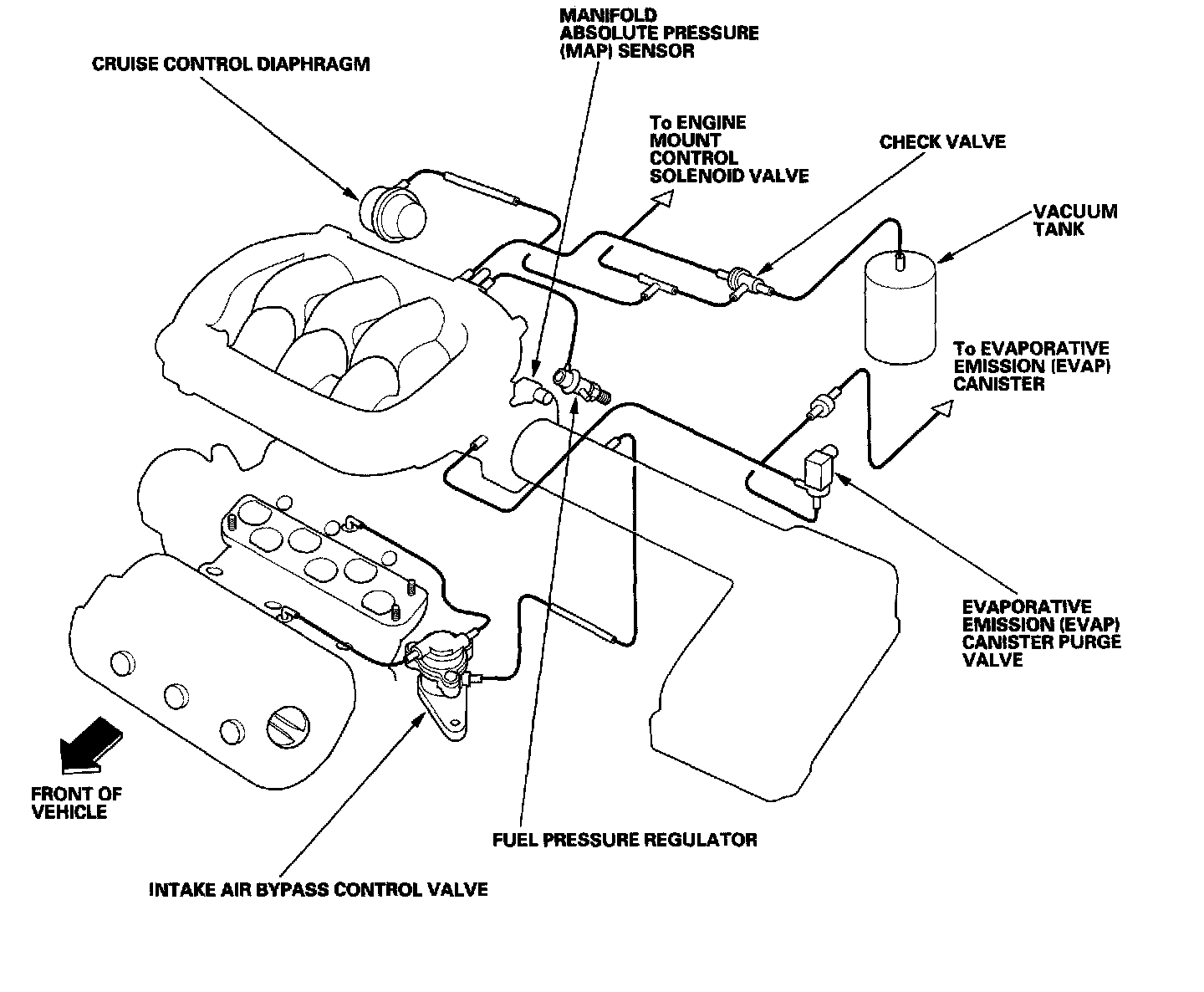 MANIFOLD ABSOLUTE PRESSURE (MAP) SENSOR

CRUISE CONTROL DIAPHRAGM

To ENGINE MOUNT CONTROL SOLENOID VALVE

CHECK VALVE

VACUUM TANK

To EVAPORATIVE EMISSION (EVAP) CANISTER

EVAPORATIVE EMISSION (EVAP) CANISTER PURGE VALVE

FRONT OF VEHICLE

FUEL PRESSURE REGULATOR

INTAKE AIR BYPASS CONTROL VALVE