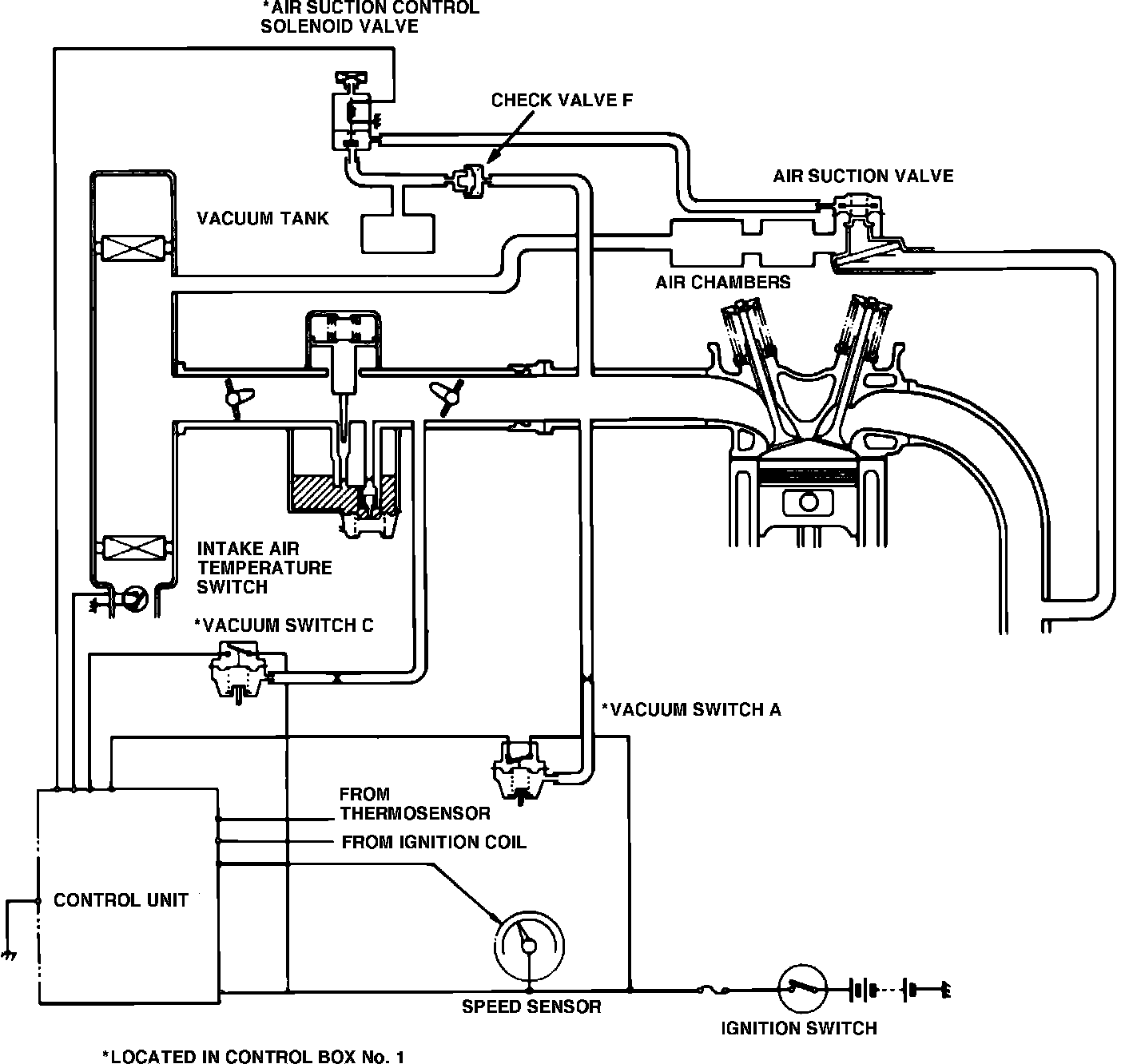 *AIR SUCTION CONTROL SOLENOID VALVE

CHECK VALVE F

AIR SUCTION VALVE

VACUUM TANK

AIR CHAMBERS

INTAKE AIR TEMPERATURE SWITCH

*VACUUM SWITCH C

*VACUUM SWITCH A

FROM THERMOSENSOR

FROM IGNITION COIL

CONTROL UNIT

SPEED SENSOR

IGNITION SWITCH

*LOCATED IN CONTROL BOX No. 1