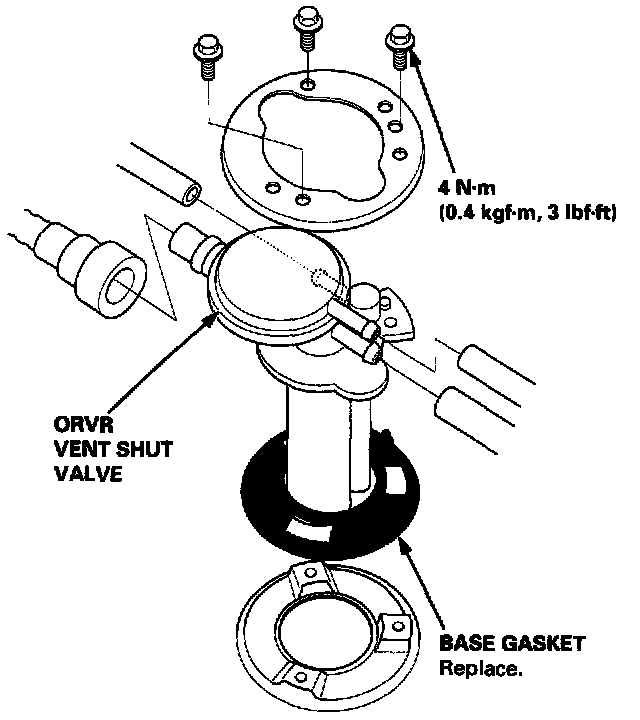 4 N·m
(0.4 kgf·m, 3 lbf·ft)

ORVR
VENT SHUT
VALVE

BASE GASKET
Replace.