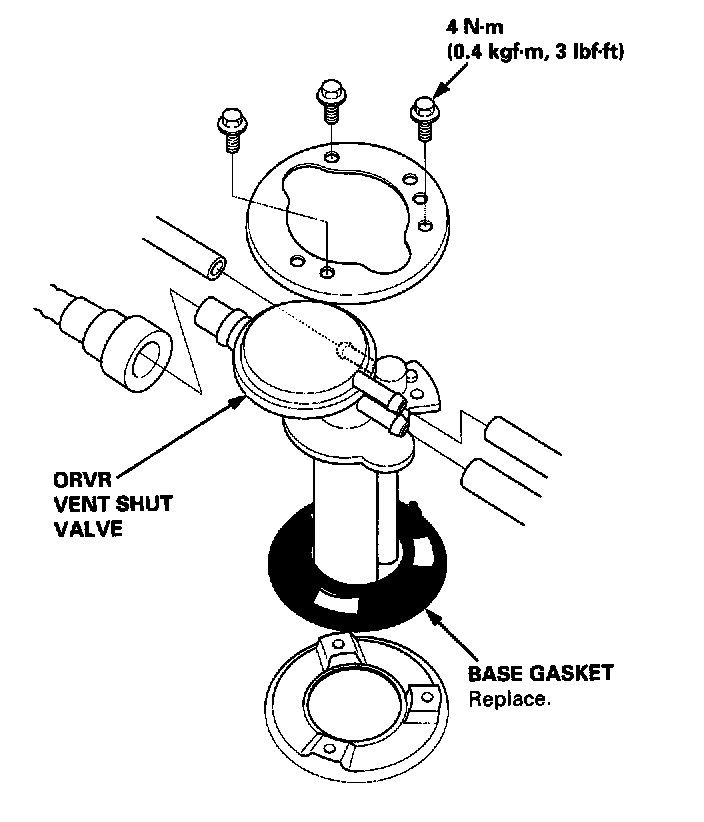 4 N·m
(0.4 kgf·m, 3 lbf·ft)

ORVR
VENT SHUT
VALVE

BASE GASKET
Replace.