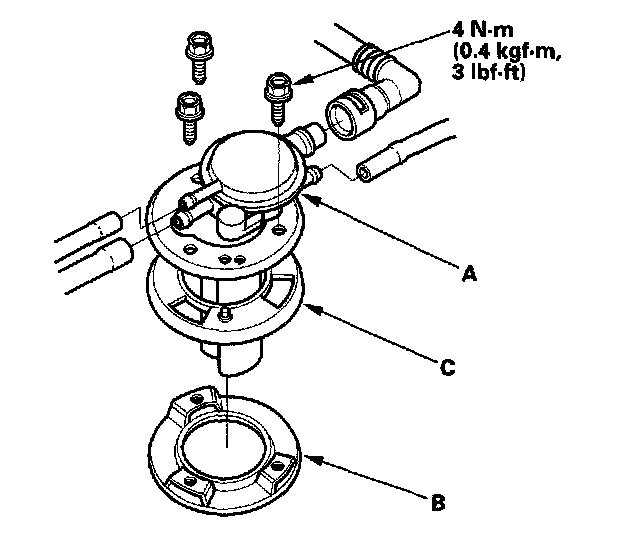 4 N·m
(0.4 kgf·m,
3 lbf·ft)

A

C

B