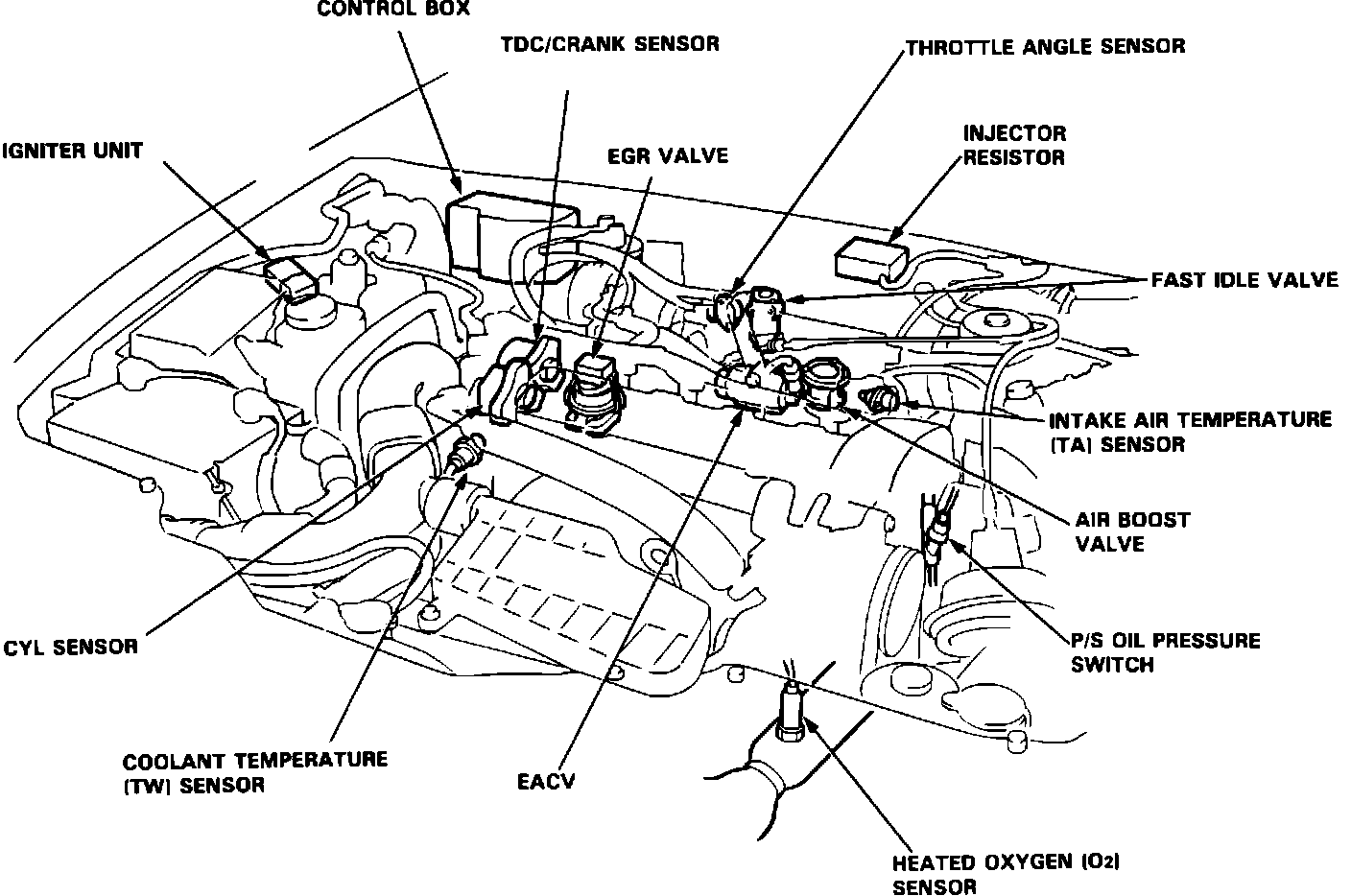 CONTROL BOX

TDC/CRANK SENSOR

THROTTLE ANGLE SENSOR

IGNITER UNIT

EGR VALVE

INJECTOR RESISTOR

FAST IDLE VALVE

INTAKE AIR TEMPERATURE (TA) SENSOR

AIR BOOST VALVE

P/S OIL PRESSURE SWITCH

CYL SENSOR

COOLANT TEMPERATURE (TW) SENSOR

EACV

HEATED OXYGEN ($O_2$) SENSOR