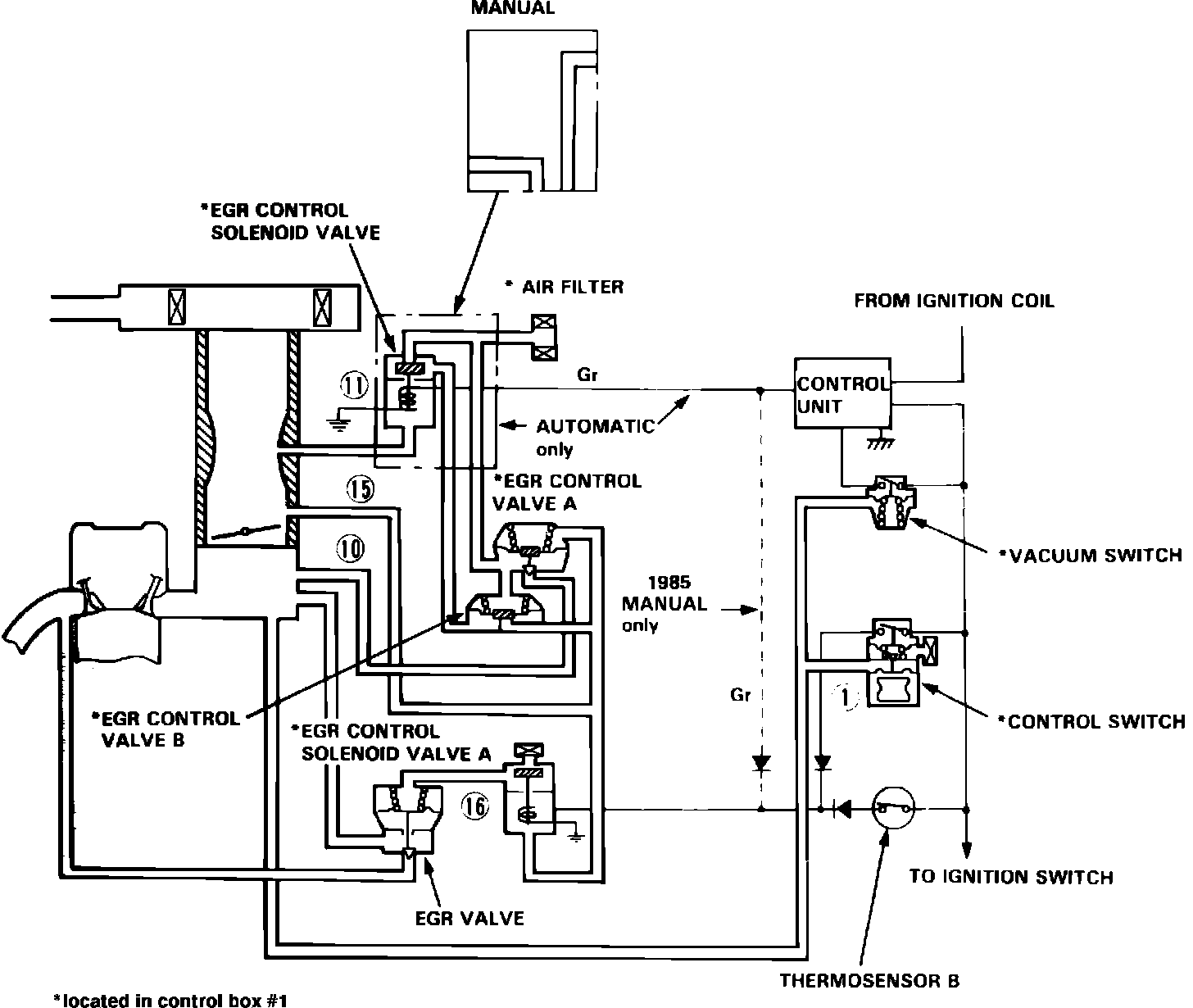 MANUAL

*EGR CONTROL SOLENOID VALVE

* AIR FILTER

FROM IGNITION COIL

11

Gr

CONTROL UNIT

AUTOMATIC only

15

*EGR CONTROL VALVE A

10

*VACUUM SWITCH

1985 MANUAL only

Gr

1

*CONTROL SWITCH

*EGR CONTROL VALVE B

*EGR CONTROL SOLENOID VALVE A

16

TO IGNITION SWITCH

EGR VALVE

THERMOSENSOR B

*located in control box #1