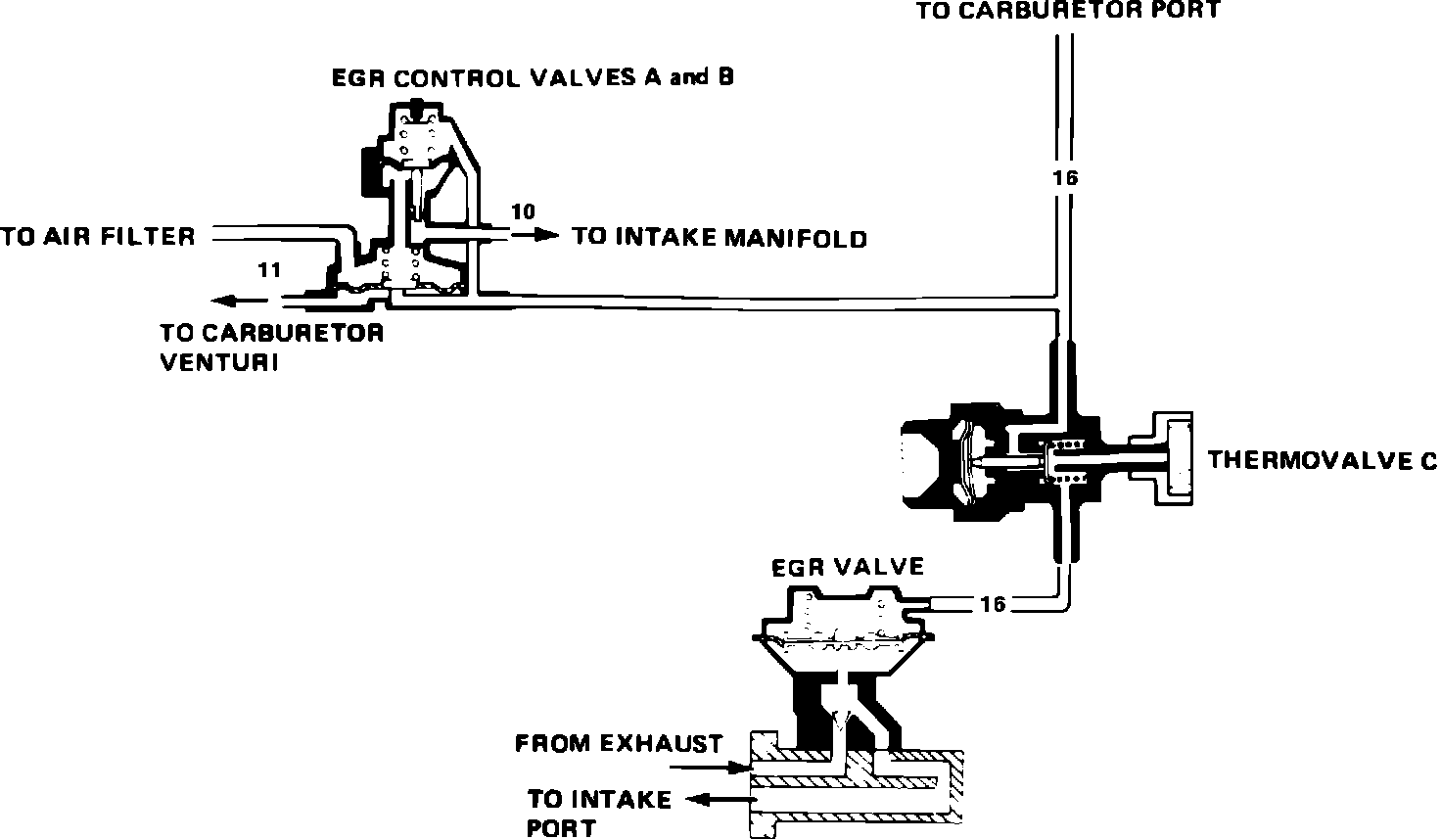 TO CARBURETOR PORT

EGR CONTROL VALVES A and B

16

TO AIR FILTER

10

TO INTAKE MANIFOLD

11

TO CARBURETOR VENTURI

THERMOVALVE C

EGR VALVE

16

FROM EXHAUST

TO INTAKE PORT