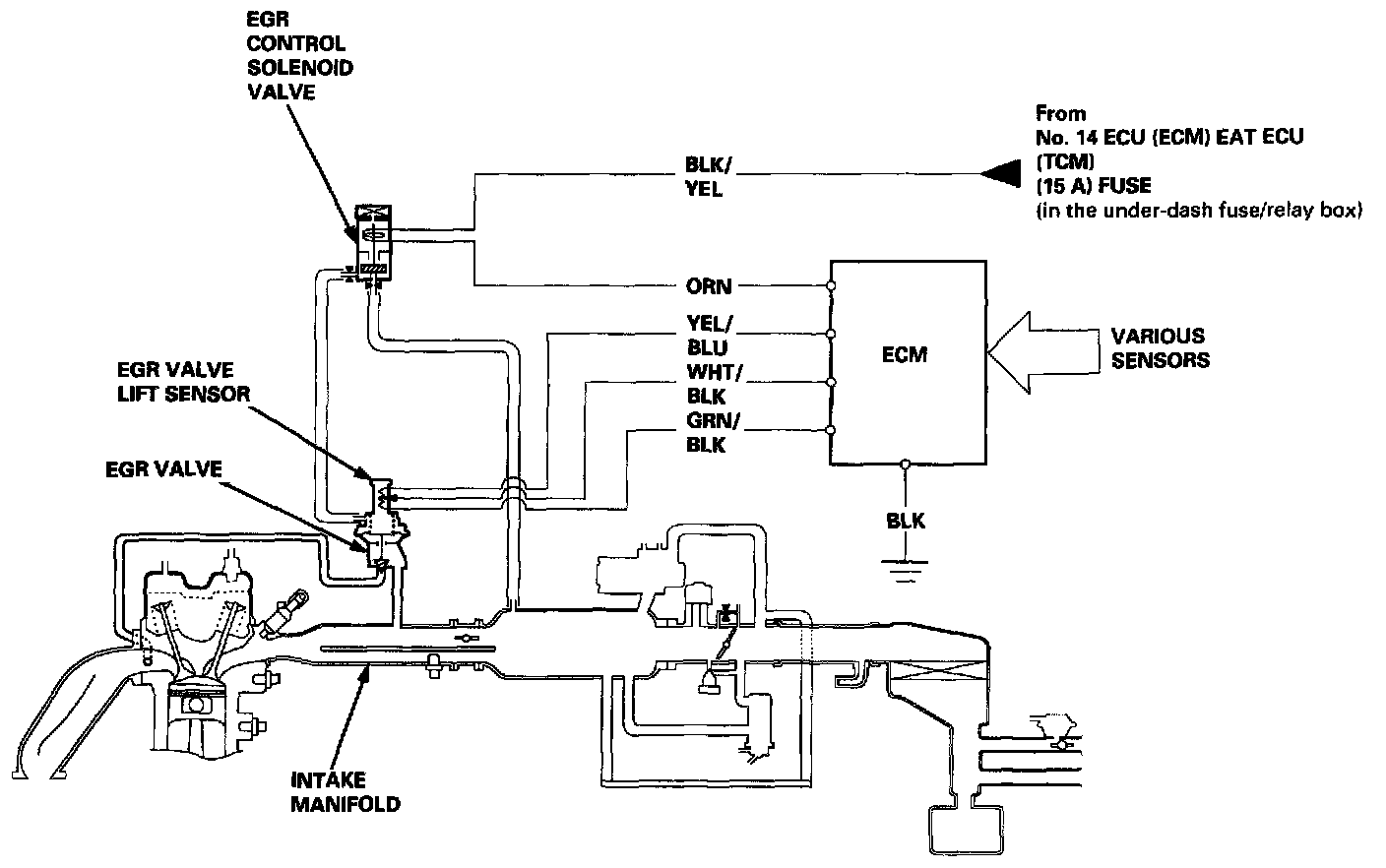 EGR CONTROL SOLENOID VALVE

From
No. 14 ECU (ECM) EAT ECU (TCM) (15 A) FUSE
(in the under-dash fuse/relay box)

BLK/ YEL

ORN

YEL/ BLU

WHT/ BLK

GRN/ BLK

ECM

VARIOUS SENSORS

EGR VALVE LIFT SENSOR

EGR VALVE

BLK

INTAKE MANIFOLD