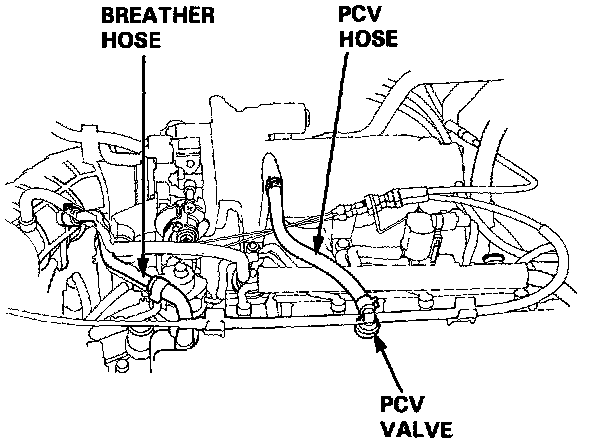 BREATHER HOSE

PCV HOSE

PCV VALVE