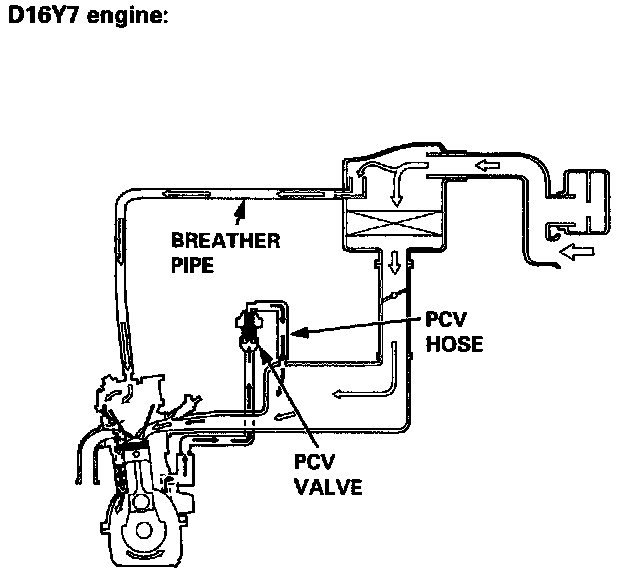 D16Y7 engine:

BREATHER PIPE

PCV HOSE

PCV VALVE