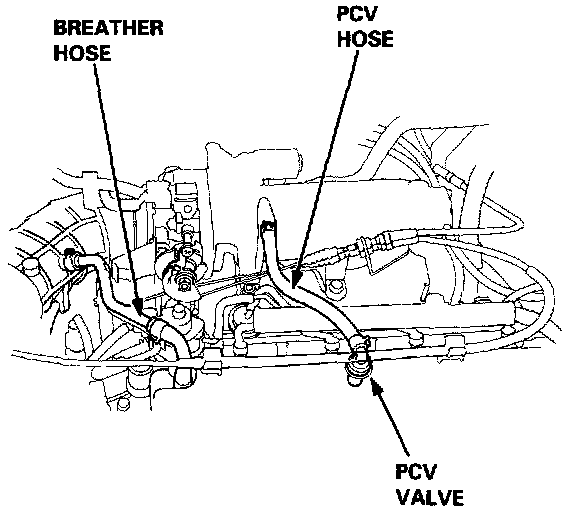 BREATHER HOSE

PCV HOSE

PCV VALVE