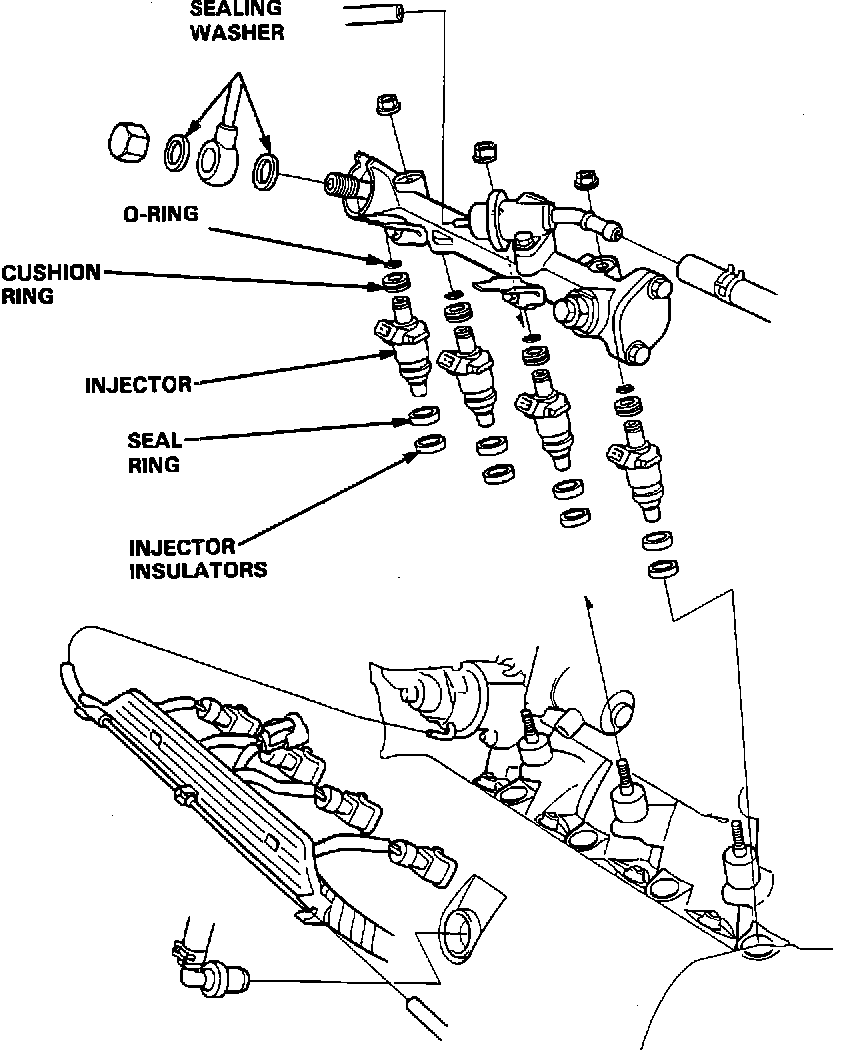 SEALING WASHER

O-RING

CUSHION RING

INJECTOR

SEAL RING

INJECTOR INSULATORS