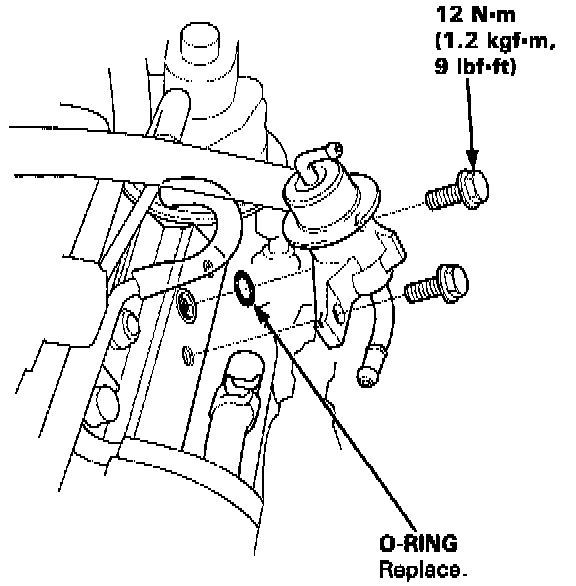 12 N·m
(1.2 kgf·m,
9 lbf·ft)

O-RING
Replace.