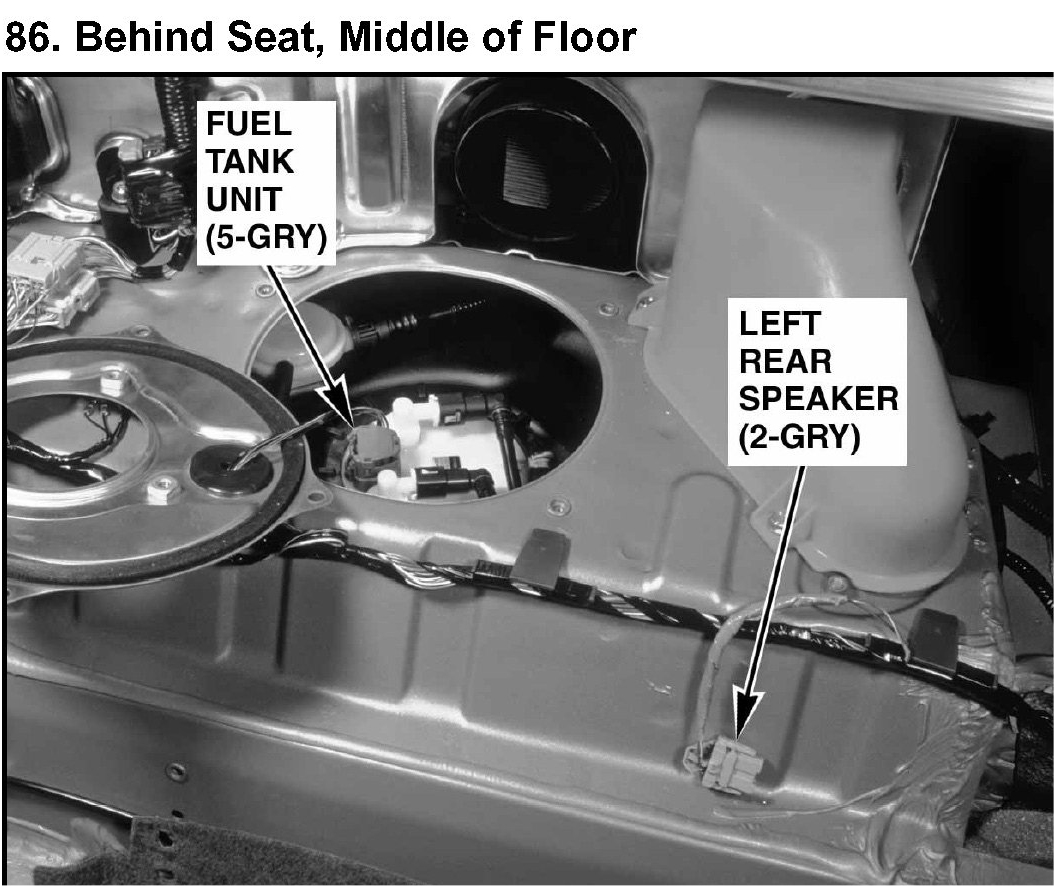 86. Behind Seat, Middle of Floor

FUEL TANK UNIT (5-GRY)

LEFT REAR SPEAKER (2-GRY)