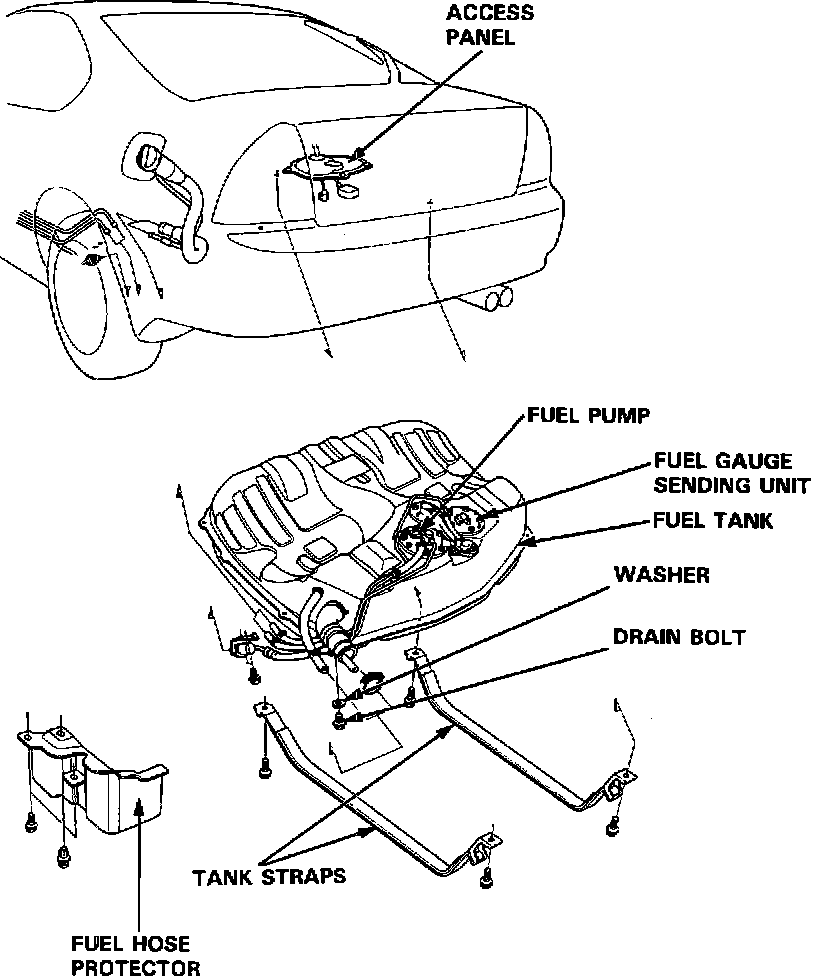 ACCESS PANEL

FUEL PUMP

FUEL GAUGE SENDING UNIT

FUEL TANK

WASHER

DRAIN BOLT

TANK STRAPS

FUEL HOSE PROTECTOR