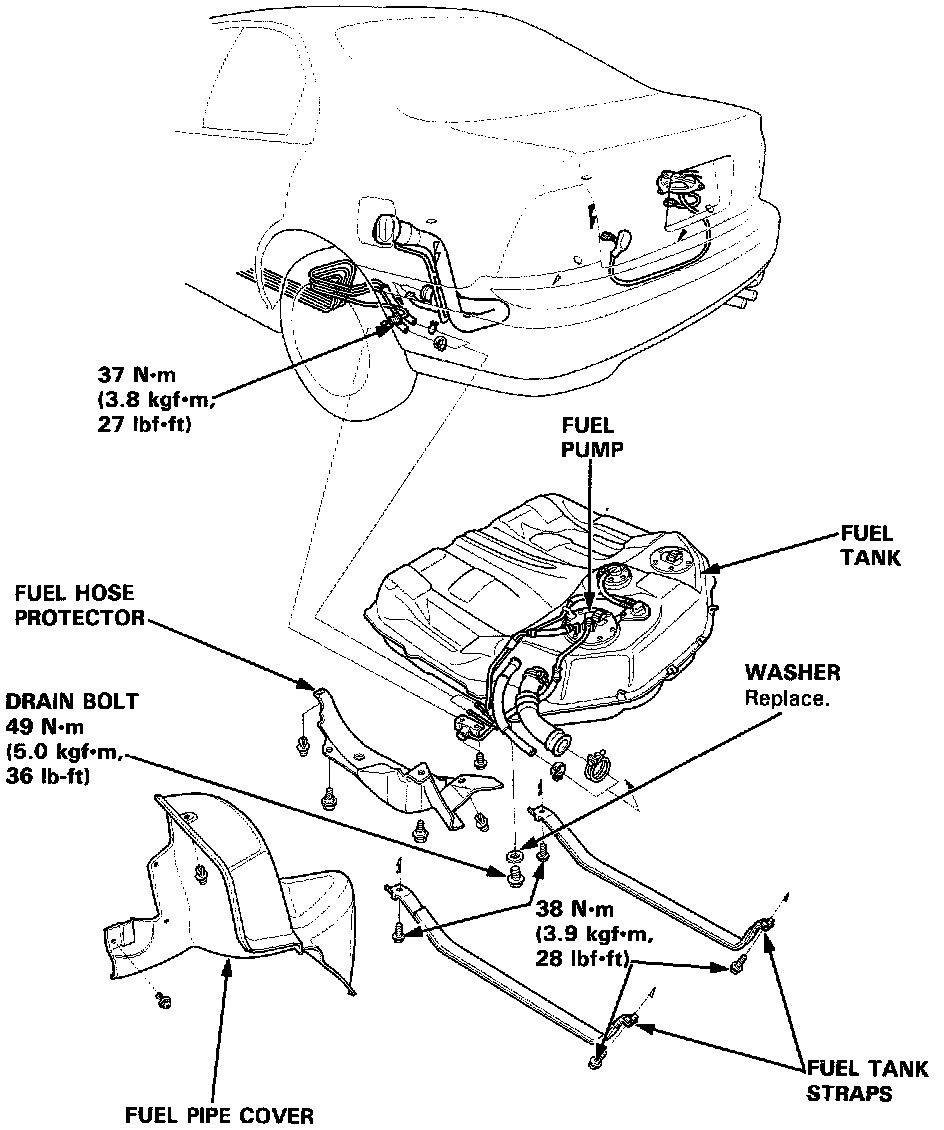 37 N·m
(3.8 kgf·m,
27 lbf·ft)

FUEL
PUMP

FUEL
TANK

FUEL HOSE
PROTECTOR

WASHER
Replace.

DRAIN BOLT
49 N·m
(5.0 kgf·m,
36 lb-ft)

38 N·m
(3.9 kgf·m,
28 lbf·ft)

FUEL TANK
STRAPS

FUEL PIPE COVER