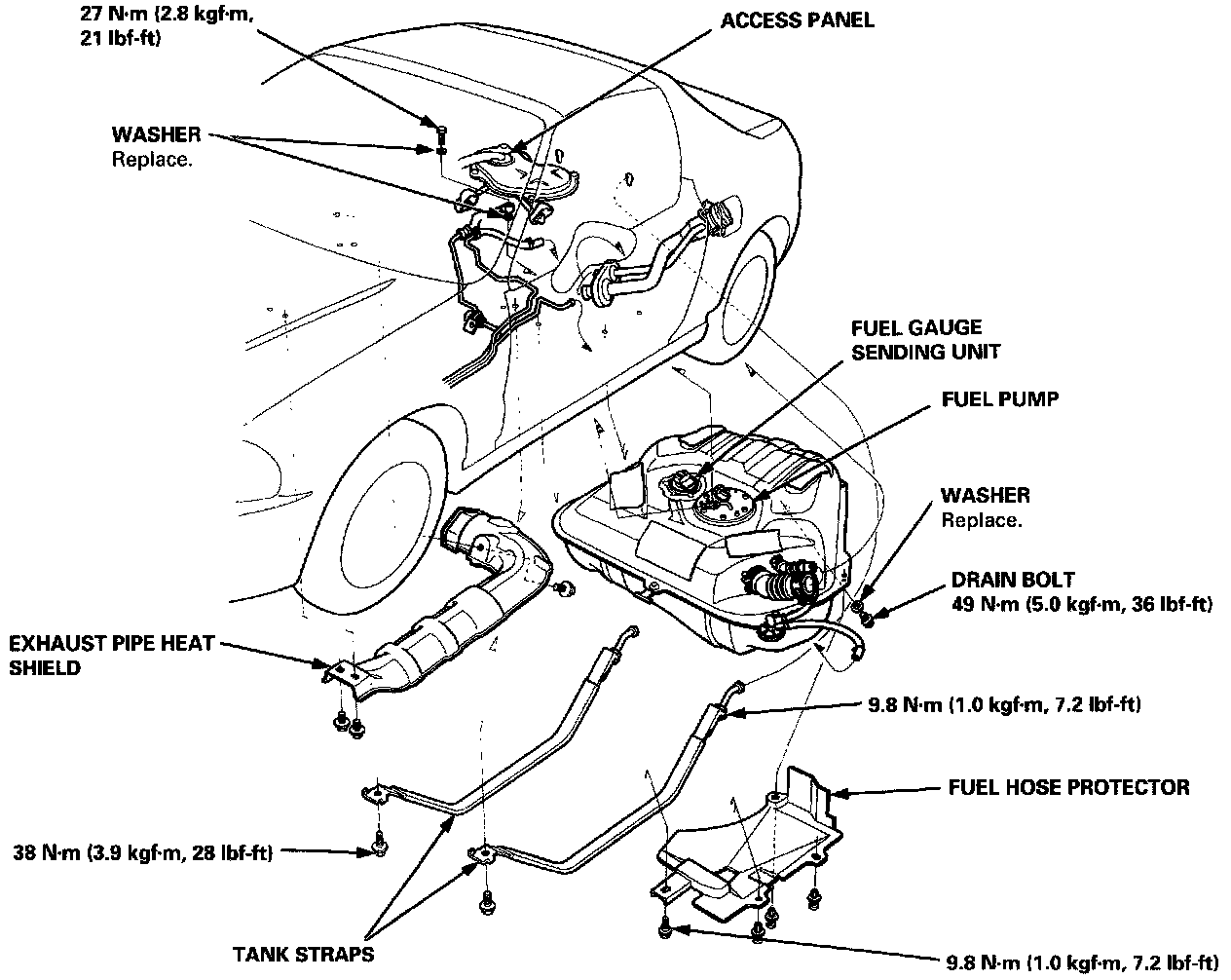 27 N·m (2.8 kgf·m, 21 lbf·ft)

ACCESS PANEL

WASHER
Replace.

FUEL GAUGE SENDING UNIT

FUEL PUMP

WASHER
Replace.

DRAIN BOLT
49 N·m (5.0 kgf·m, 36 lbf·ft)

EXHAUST PIPE HEAT SHIELD

9.8 N·m (1.0 kgf·m, 7.2 lbf·ft)

FUEL HOSE PROTECTOR

38 N·m (3.9 kgf·m, 28 lbf·ft)

TANK STRAPS

9.8 N·m (1.0 kgf·m, 7.2 lbf·ft)