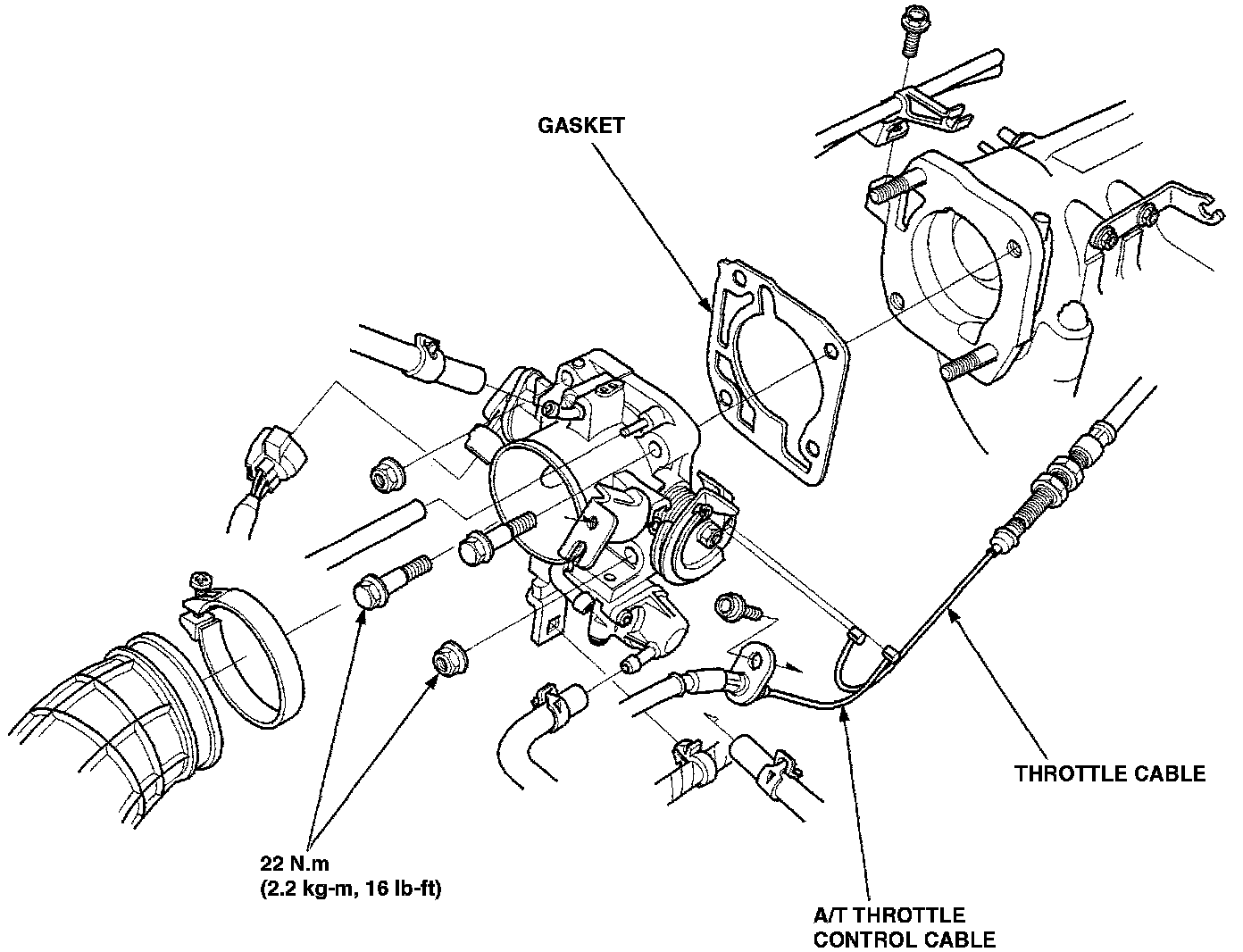 GASKET

THROTTLE CABLE

22 N.m
(2.2 kg-m, 16 lb-ft)

A/T THROTTLE
CONTROL CABLE