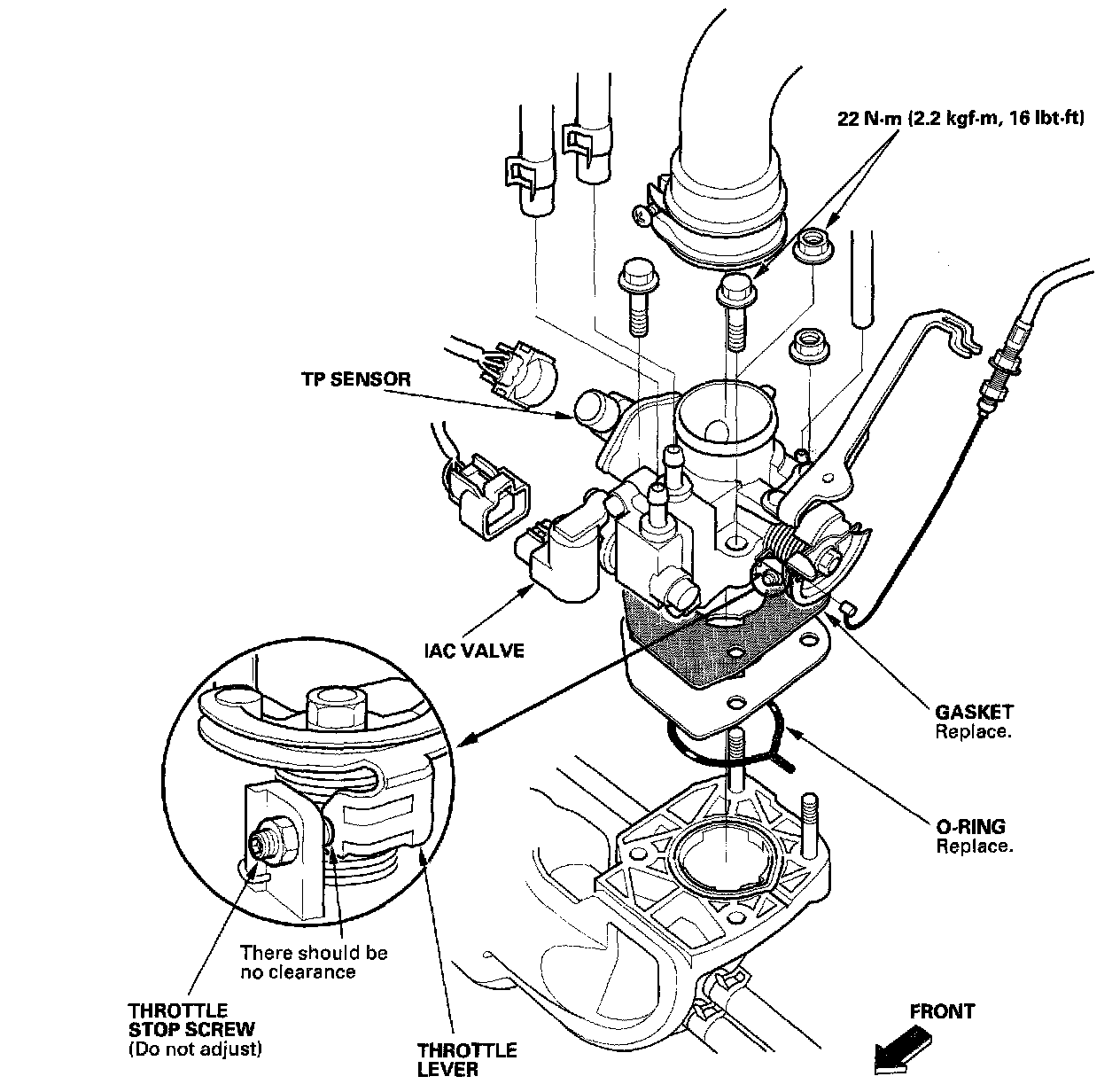 22 N·m (2.2 kgf·m, 16 lbf·ft)

TP SENSOR

IAC VALVE

GASKET
Replace.

O-RING
Replace.

There should be no clearance

THROTTLE STOP SCREW
(Do not adjust)

THROTTLE LEVER

FRONT