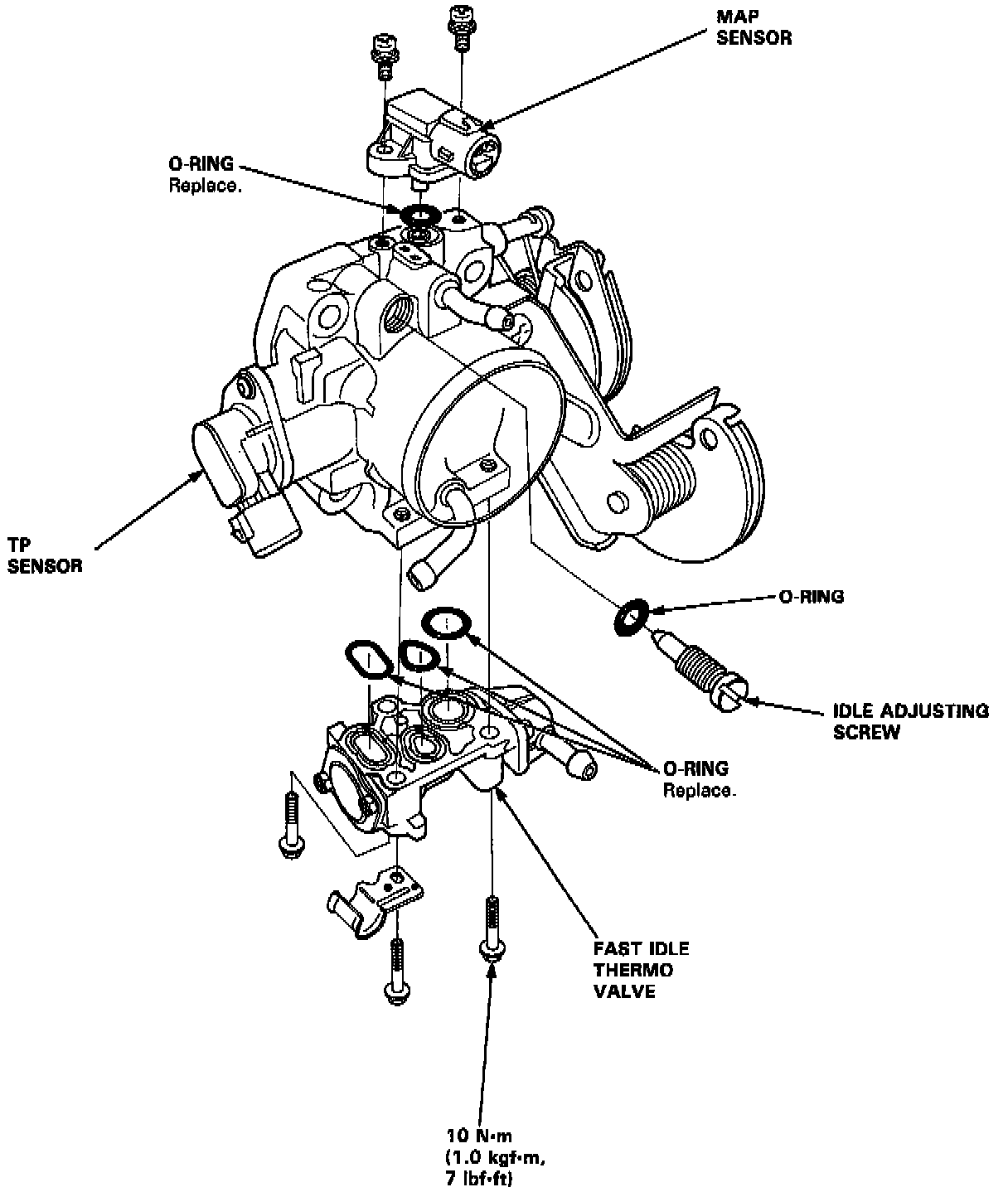 MAP SENSOR

O-RING
Replace.

TP SENSOR

O-RING

IDLE ADJUSTING SCREW

O-RING
Replace.

FAST IDLE THERMO VALVE

10 N·m
(1.0 kgf·m,
7 lbf·ft)