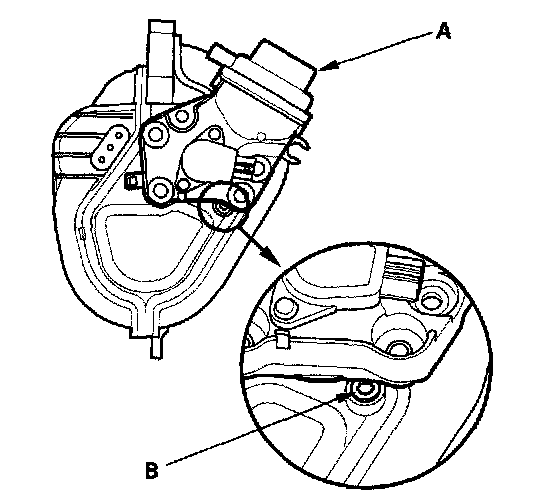 A

B