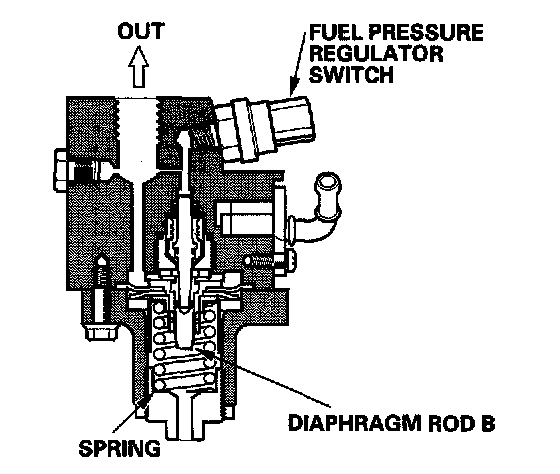 OUT

FUEL PRESSURE REGULATOR SWITCH

DIAPHRAGM ROD B

SPRING