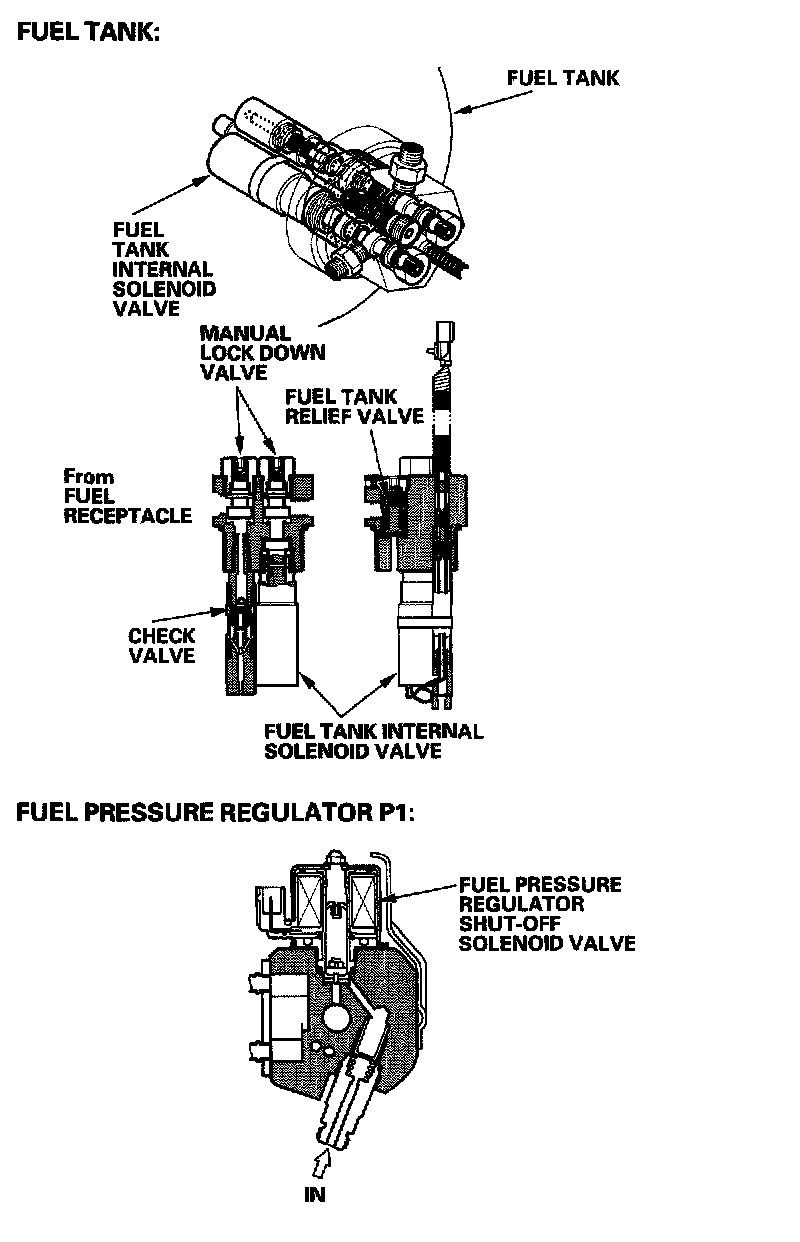 FUEL TANK:

FUEL TANK

FUEL TANK INTERNAL SOLENOID VALVE

MANUAL LOCK DOWN VALVE

FUEL TANK RELIEF VALVE

From FUEL RECEPTACLE

CHECK VALVE

FUEL TANK INTERNAL SOLENOID VALVE

FUEL PRESSURE REGULATOR P1:

FUEL PRESSURE REGULATOR SHUT-OFF SOLENOID VALVE

IN