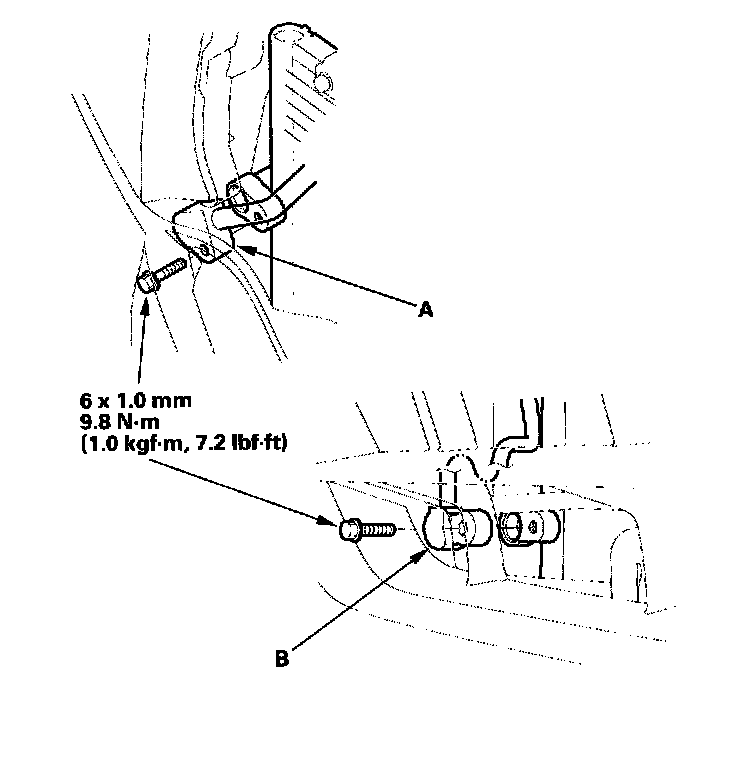 A

6 x 1.0 mm
9.8 N·m
(1.0 kgf·m, 7.2 lbf·ft)

B